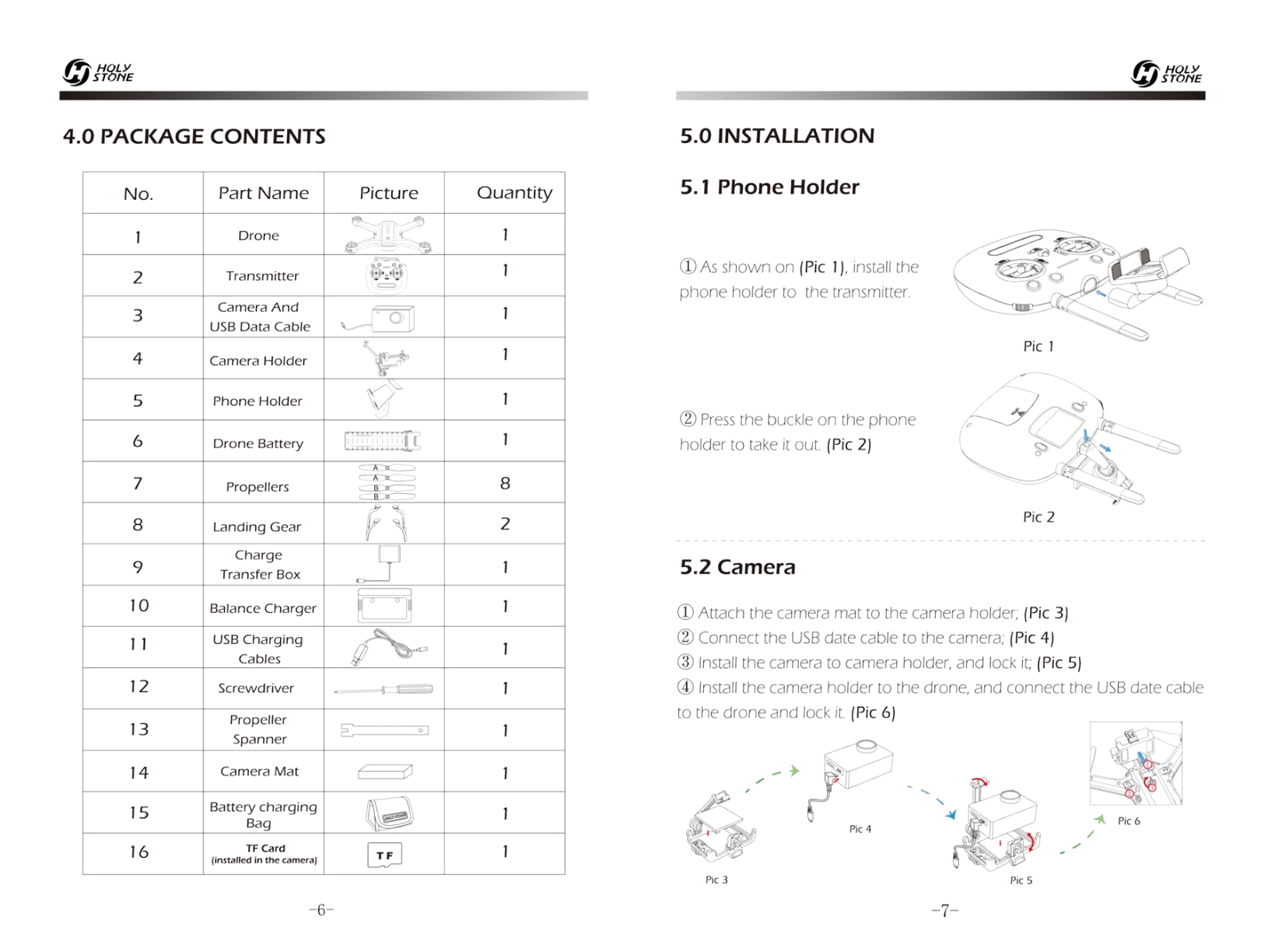 HOLY STONE

4.0 PACKAGE CONTENTS

| No. | Part Name | Picture | Quantity |
|---|---|---|---|
| 1 | Drone | | 1 |
| 2 | Transmitter | | 1 |
| 3 | Camera And USB Data Cable | | 1 |
| 4 | Camera Holder | | 1 |
| 5 | Phone Holder | | 1 |
| 6 | Drone Battery | | 1 |
| 7 | Propellers | A A B B | 8 |
| 8 | Landing Gear | | 2 |
| 9 | Charge Transfer Box | | 1 |
| 10 | Balance Charger | | 1 |
| 11 | USB Charging Cables | | 1 |
| 12 | Screwdriver | | 1 |
| 13 | Propeller Spanner | | 1 |
| 14 | Camera Mat | | 1 |
| 15 | Battery charging Bag | | 1 |
| 16 | TF Card (installed in the camera) | TF | 1 |

-6-

HOLY STONE

5.0 INSTALLATION

5.1 Phone Holder

① As shown on (Pic 1), install the phone holder to the transmitter.

Pic 1

② Press the buckle on the phone holder to take it out. (Pic 2)

Pic 2

5.2 Camera

① Attach the camera mat to the camera holder; (Pic 3)
② Connect the USB date cable to the camera; (Pic 4)
③ Install the camera to camera holder, and lock it; (Pic 5)
④ Install the camera holder to the drone, and connect the USB date cable to the drone and lock it. (Pic 6)

Pic 3

Pic 4

Pic 5

Pic 6

-7-