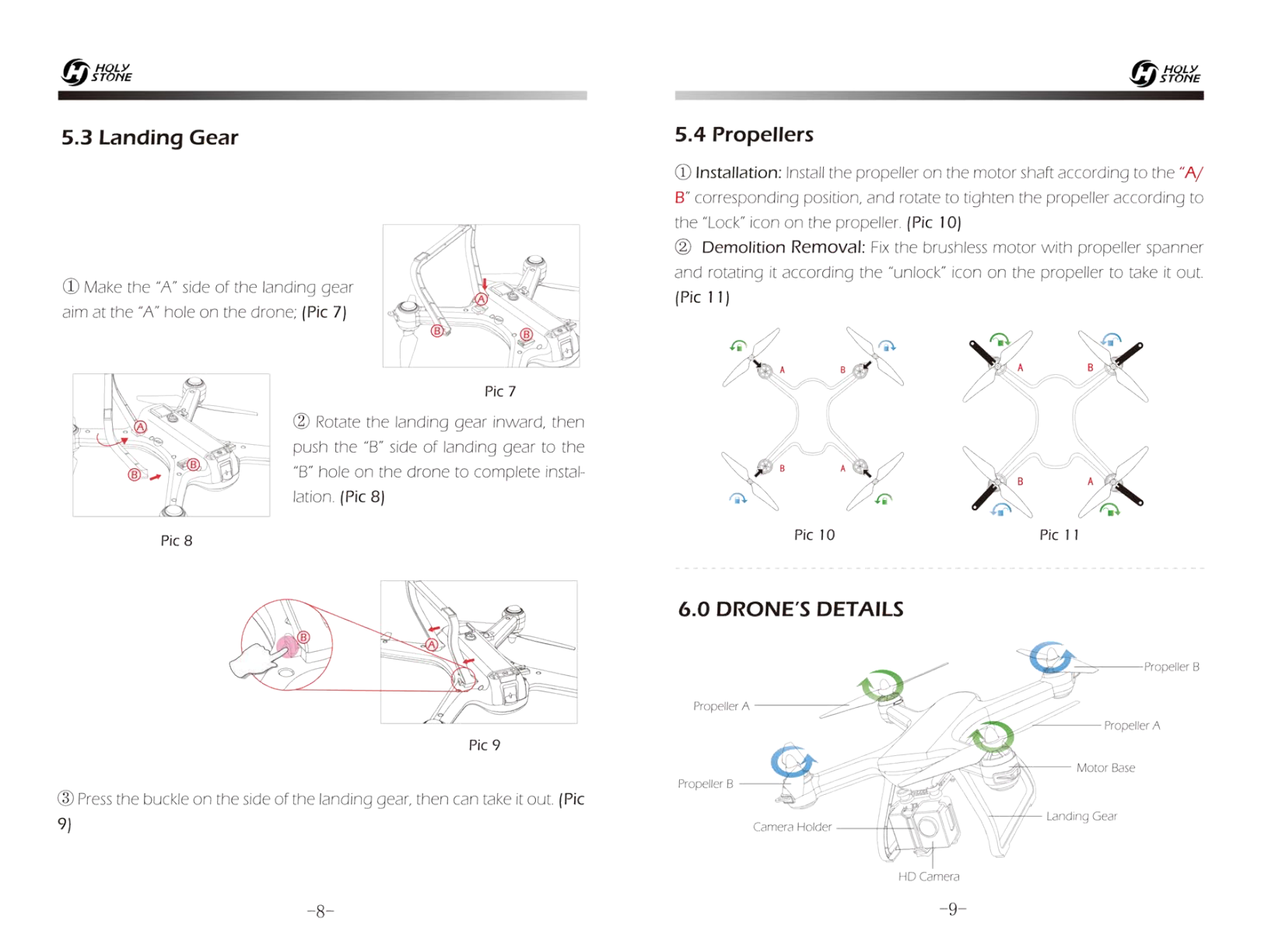 HOLY STONE

5.3 Landing Gear

① Make the "A" side of the landing gear aim at the "A" hole on the drone; (Pic 7)

A
B
B

Pic 7

A
B
B

② Rotate the landing gear inward, then push the "B" side of landing gear to the "B" hole on the drone to complete installation. (Pic 8)

Pic 8

B
A

Pic 9

③ Press the buckle on the side of the landing gear, then can take it out. (Pic 9)

-8-

HOLY STONE

5.4 Propellers

① Installation: Install the propeller on the motor shaft according to the "A/B" corresponding position, and rotate to tighten the propeller according to the "Lock" icon on the propeller. (Pic 10)

② Demolition Removal: Fix the brushless motor with propeller spanner and rotating it according the "unlock" icon on the propeller to take it out. (Pic 11)

A B B A

Pic 10

A B B A

Pic 11

6.0 DRONE'S DETAILS

Propeller B
Propeller A
Propeller A
Motor Base
Propeller B
Landing Gear
Camera Holder
HD Camera

-9-