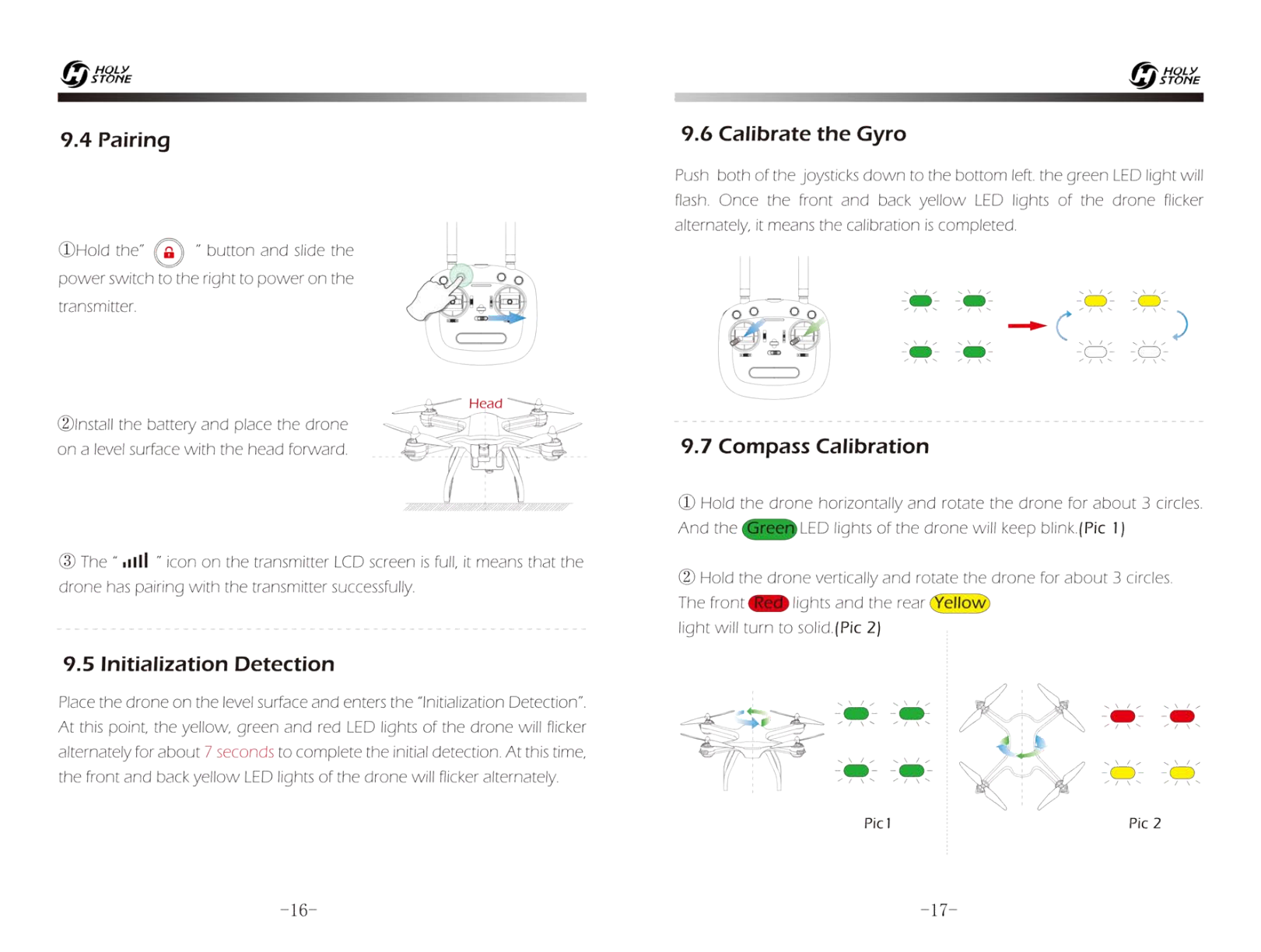 HOLY STONE

9.4 Pairing

①Hold the" " button and slide the power switch to the right to power on the transmitter.

Head

②Install the battery and place the drone on a level surface with the head forward.

③ The " " icon on the transmitter LCD screen is full, it means that the drone has pairing with the transmitter successfully.

9.5 Initialization Detection

Place the drone on the level surface and enters the "Initialization Detection". At this point, the yellow, green and red LED lights of the drone will flicker alternately for about 7 seconds to complete the initial detection. At this time, the front and back yellow LED lights of the drone will flicker alternately.

-16-

HOLY STONE

9.6 Calibrate the Gyro

Push both of the joysticks down to the bottom left. the green LED light will flash. Once the front and back yellow LED lights of the drone flicker alternately, it means the calibration is completed.

9.7 Compass Calibration

① Hold the drone horizontally and rotate the drone for about 3 circles. And the Green LED lights of the drone will keep blink.(Pic 1)

② Hold the drone vertically and rotate the drone for about 3 circles. The front Red lights and the rear Yellow light will turn to solid.(Pic 2)

Pic 1

Pic 2

-17-