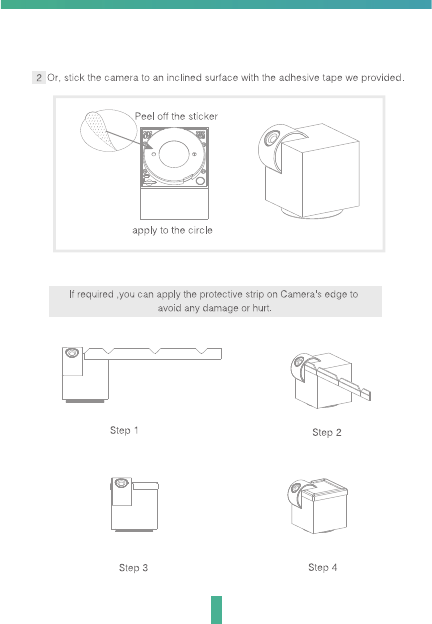 2 Or, stick the camera to an inclined surface with the adhesive tape we provided.

Peel off the sticker

apply to the circle

If required ,you can apply the protective strip on Camera's edge to avoid any damage or hurt.

Step 1

Step 2

Step 3

Step 4