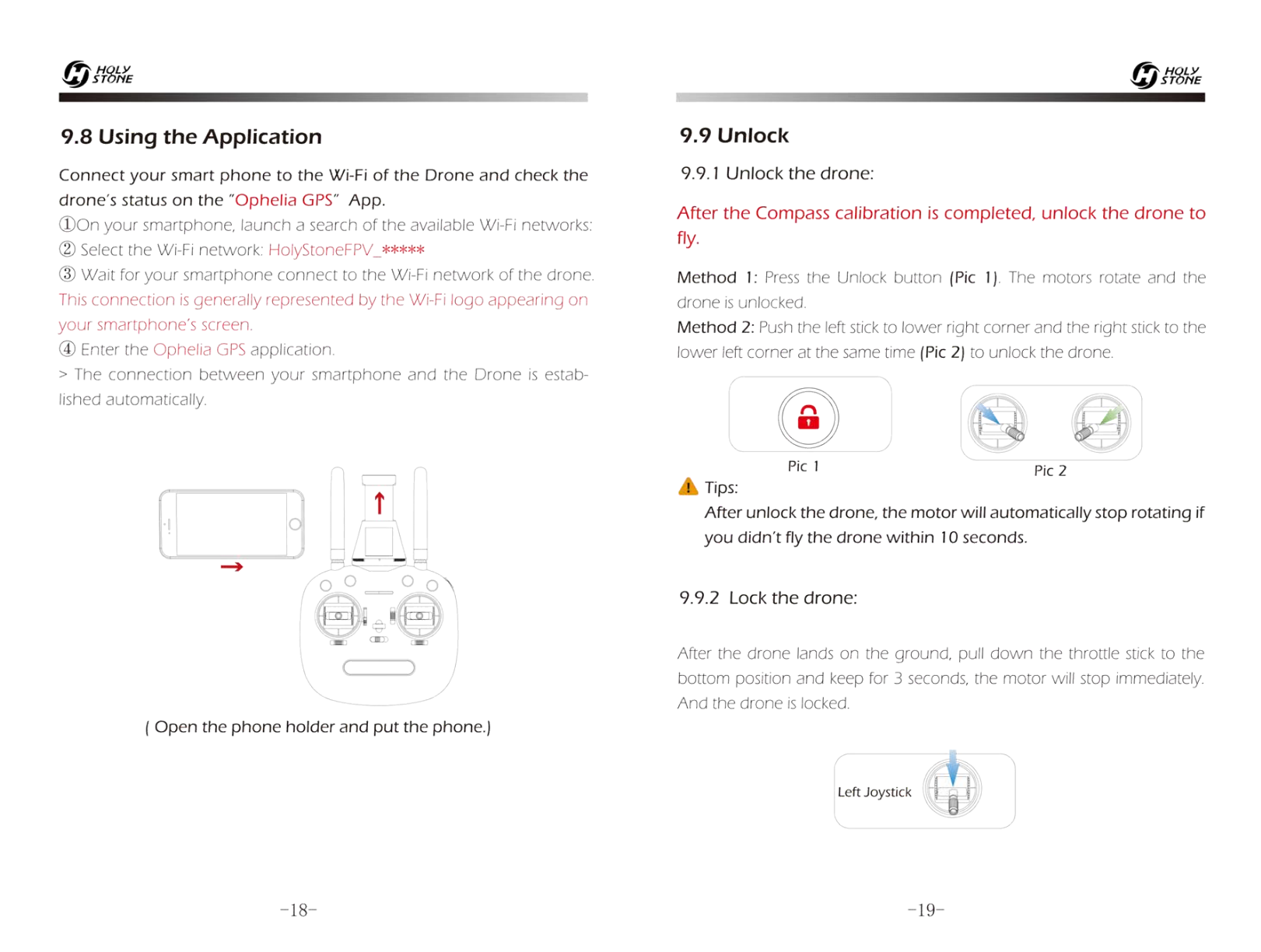 HOLY STONE

9.8 Using the Application

Connect your smart phone to the Wi-Fi of the Drone and check the drone's status on the "Ophelia GPS" App.
①On your smartphone, launch a search of the available Wi-Fi networks:
② Select the Wi-Fi network: HolyStoneFPV_*****
③ Wait for your smartphone connect to the Wi-Fi network of the drone. This connection is generally represented by the Wi-Fi logo appearing on your smartphone's screen.
④ Enter the Ophelia GPS application.
> The connection between your smartphone and the Drone is established automatically.

( Open the phone holder and put the phone.)

-18-

HOLY STONE

9.9 Unlock

9.9.1 Unlock the drone:

After the Compass calibration is completed, unlock the drone to fly.

Method 1: Press the Unlock button (Pic 1). The motors rotate and the drone is unlocked.
Method 2: Push the left stick to lower right corner and the right stick to the lower left corner at the same time (Pic 2) to unlock the drone.

Pic 1

Pic 2

Tips:
After unlock the drone, the motor will automatically stop rotating if you didn't fly the drone within 10 seconds.

9.9.2 Lock the drone:

After the drone lands on the ground, pull down the throttle stick to the bottom position and keep for 3 seconds, the motor will stop immediately. And the drone is locked.

Left Joystick

-19-