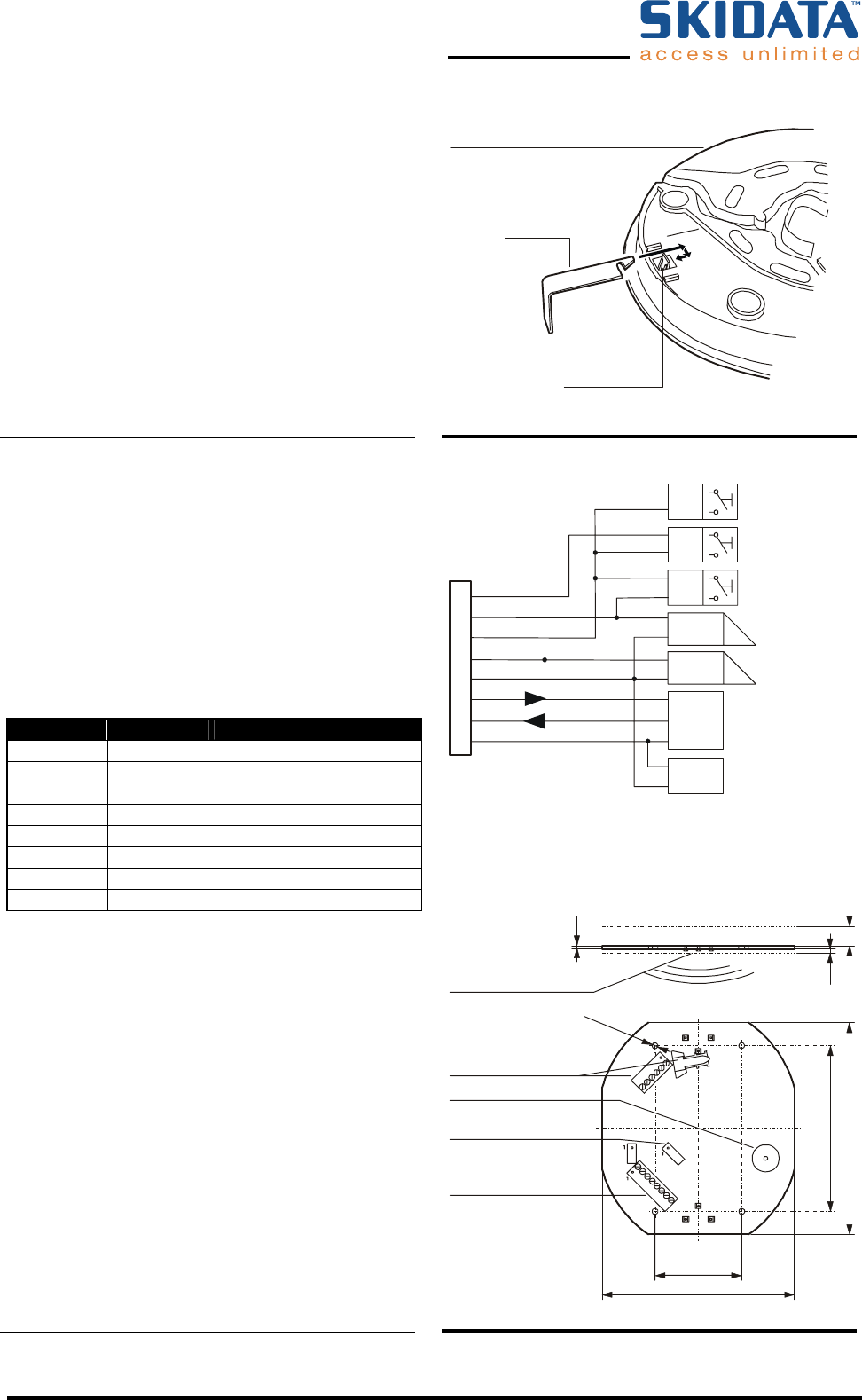 SKIDATA™
access unlimited