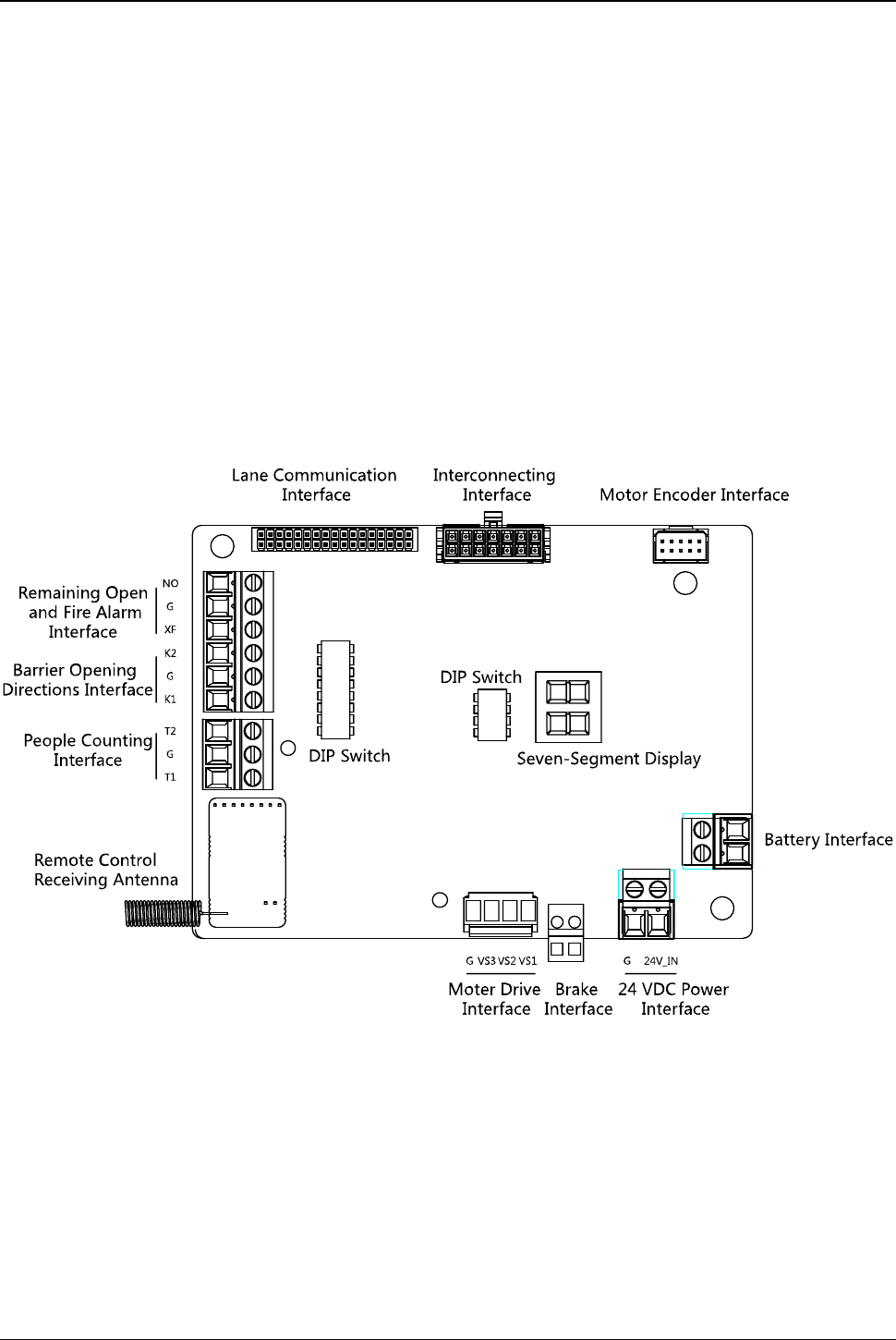 Lane Communication Interface

Interconnecting Interface

Motor Encoder Interface

Remaining Open and Fire Alarm Interface

NO
G
XF

Barrier Opening Directions Interface

K2
G
K1

People Counting Interface

T2
G
T1

DIP Switch

DIP Switch

Seven-Segment Display

Battery Interface

Remote Control Receiving Antenna

G VS3 VS2 VS1

Moter Drive Interface

Brake Interface

G 24V_IN

24 VDC Power Interface