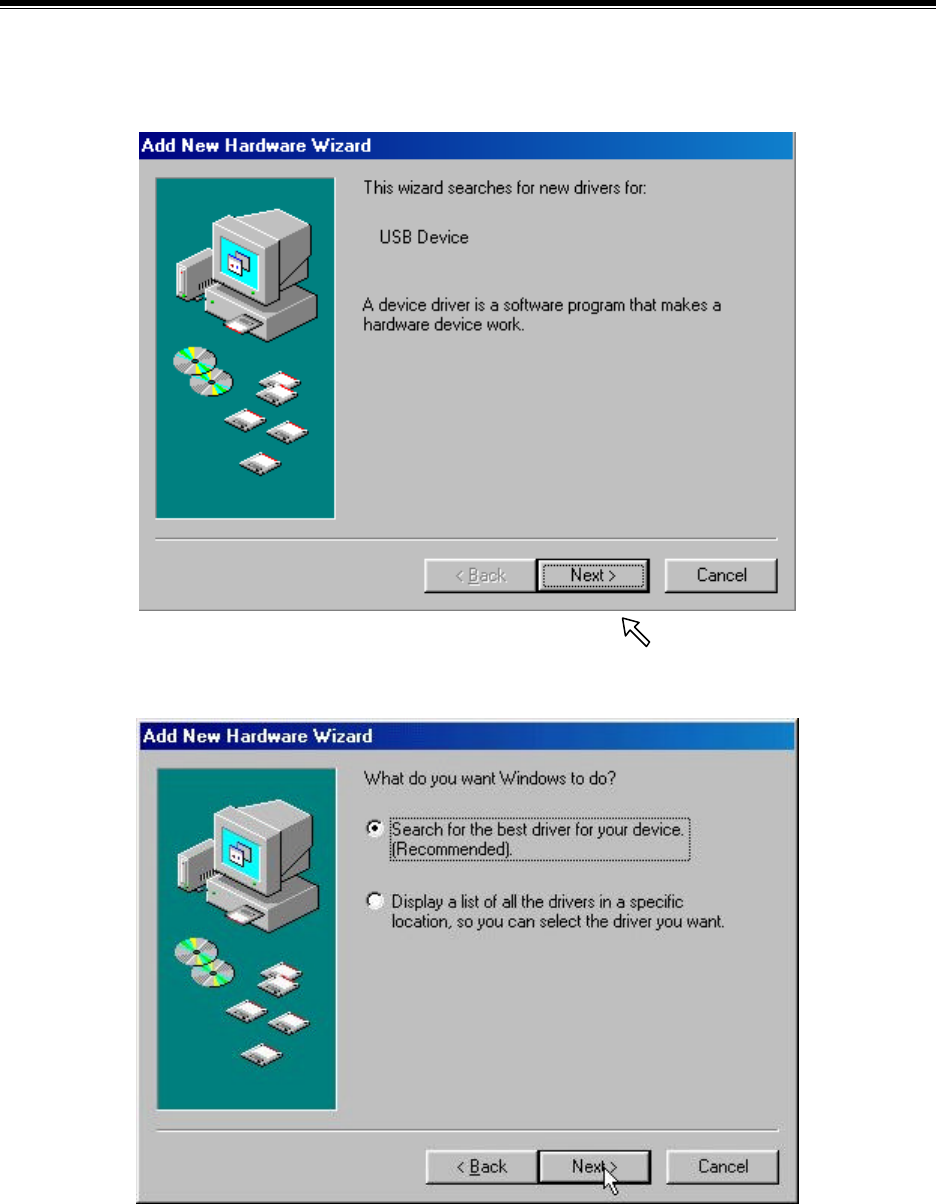 Add New Hardware Wizard

This wizard searches for new drivers for:

USB Device

A device driver is a software program that makes a hardware device work.

< Back

Next >

Cancel

Add New Hardware Wizard

What do you want Windows to do?

Search for the best driver for your device. (Recommended).

Display a list of all the drivers in a specific location, so you can select the driver you want.

< Back

Next >

Cancel