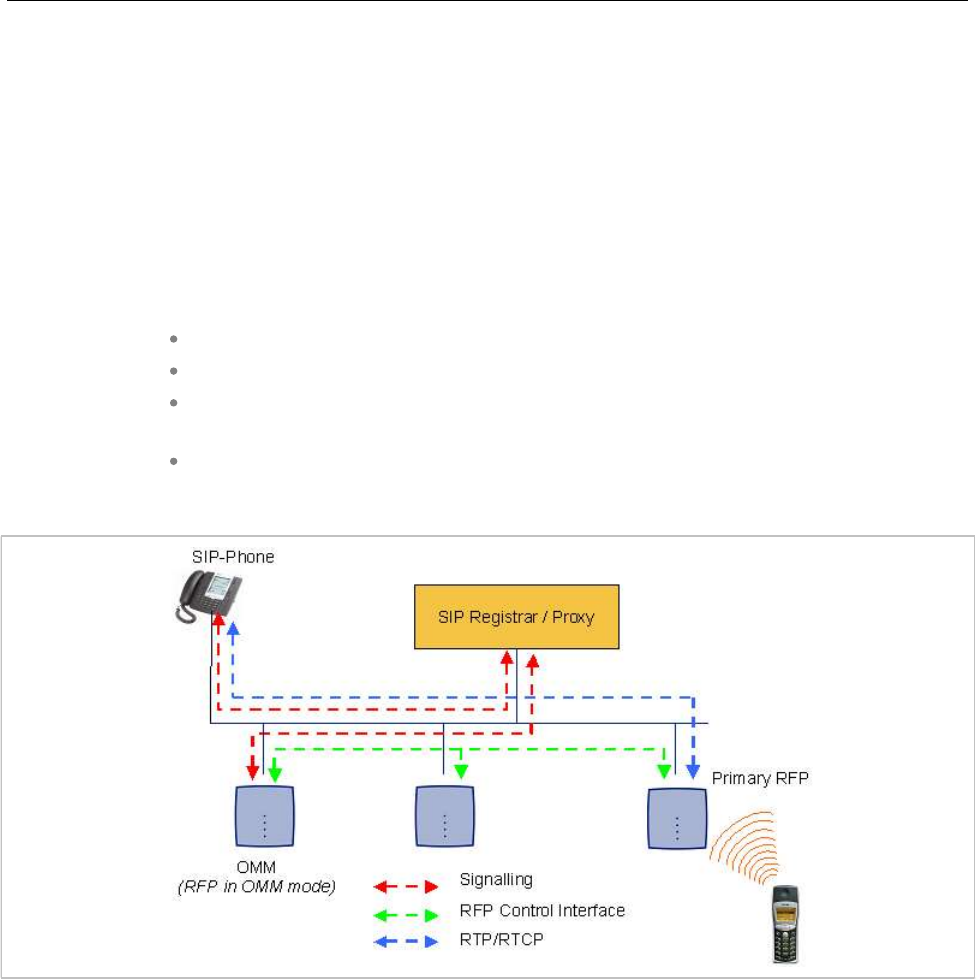 SIP-Phone

SIP Registrar / Proxy

Primary RFP

OMM
(RFP in OMM mode)

Signalling

RFP Control Interface

RTP/RTCP