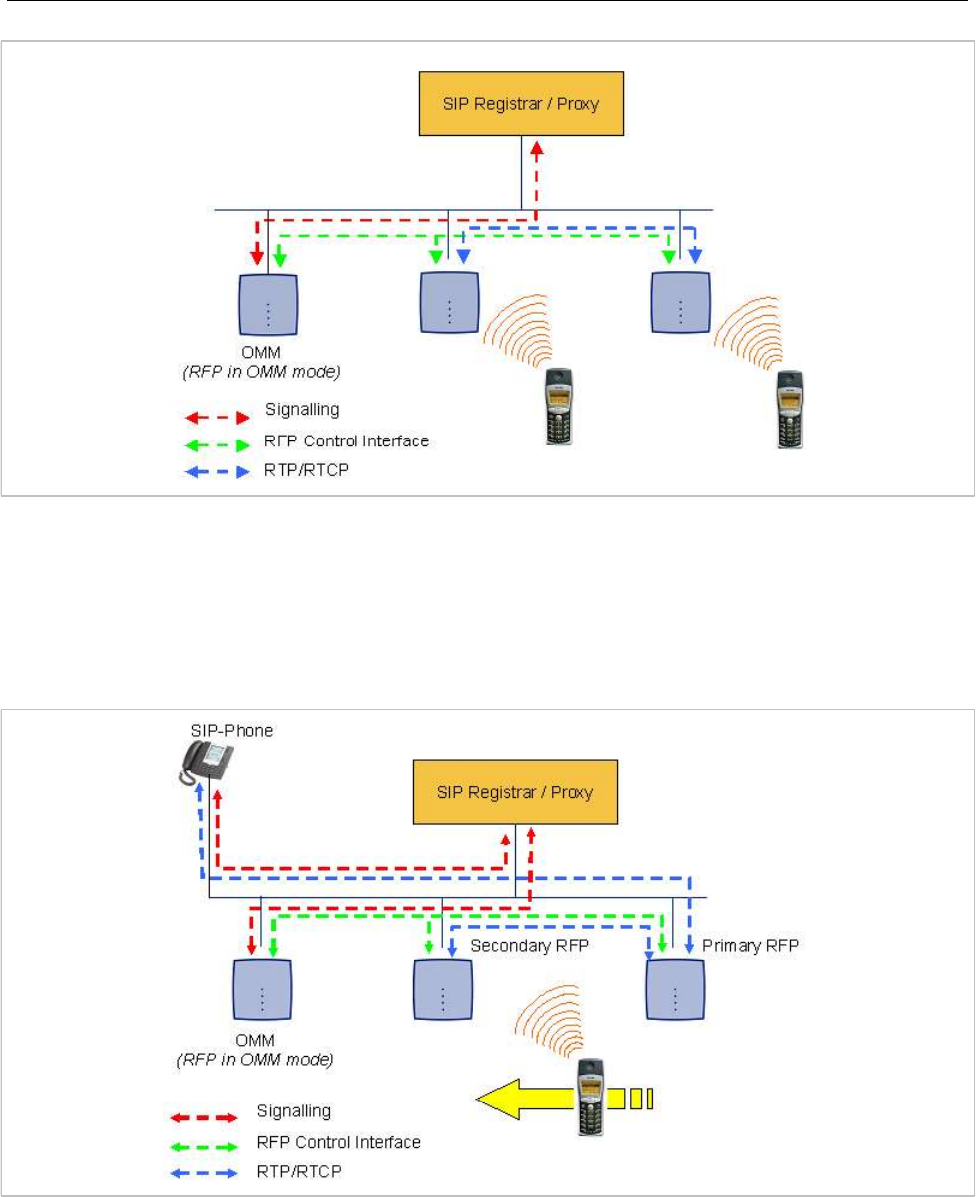 SIP Registrar / Proxy

OMM
(RFP in OMM mode)

Signalling
RFP Control Interface
RTP/RTCP

SIP-Phone

SIP Registrar / Proxy

Secondary RFP

Primary RFP

OMM
(RFP in OMM mode)

Signalling
RFP Control Interface
RTP/RTCP