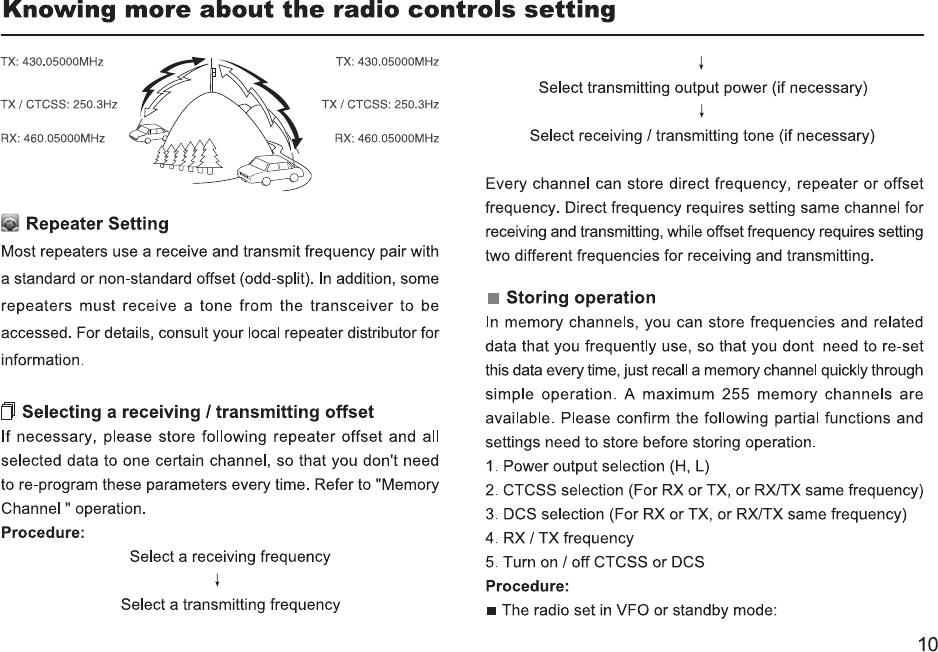 Knowing more about the radio controls setting

TX: 430.05000MHz
TX / CTCSS: 250.3Hz
RX: 460.05000MHz

TX: 430.05000MHz
TX / CTCSS: 250.3Hz
RX: 460.05000MHz

Repeater Setting

Most repeaters use a receive and transmit frequency pair with a standard or non-standard offset (odd-split). In addition, some repeaters must receive a tone from the transceiver to be accessed. For details, consult your local repeater distributor for information.

Selecting a receiving / transmitting offset

If necessary, please store following repeater offset and all selected data to one certain channel, so that you don't need to re-program these parameters every time. Refer to "Memory Channel " operation.

Procedure:

Select a receiving frequency
↓
Select a transmitting frequency
↓
Select transmitting output power (if necessary)
↓
Select receiving / transmitting tone (if necessary)

Every channel can store direct frequency, repeater or offset frequency. Direct frequency requires setting same channel for receiving and transmitting, while offset frequency requires setting two different frequencies for receiving and transmitting.

Storing operation

In memory channels, you can store frequencies and related data that you frequently use, so that you dont need to re-set this data every time, just recall a memory channel quickly through simple operation. A maximum 255 memory channels are available. Please confirm the following partial functions and settings need to store before storing operation.

1. Power output selection (H, L)
2. CTCSS selection (For RX or TX, or RX/TX same frequency)
3. DCS selection (For RX or TX, or RX/TX same frequency)
4. RX / TX frequency
5. Turn on / off CTCSS or DCS

Procedure:

The radio set in VFO or standby mode:

10