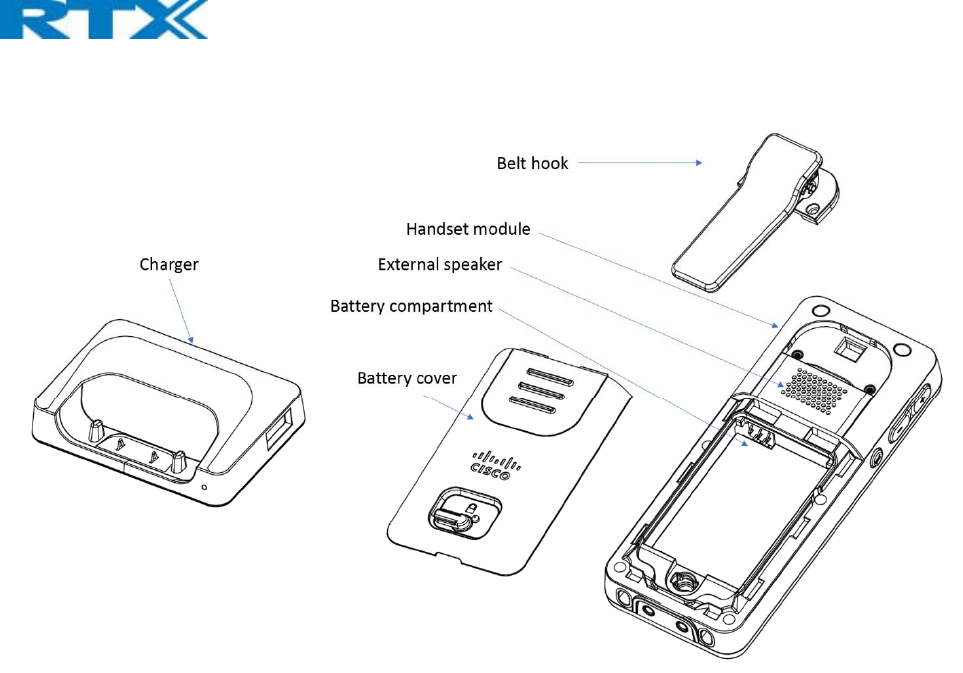 RTX

Belt hook

Handset module

Charger

External speaker

Battery compartment

Battery cover

CISCO