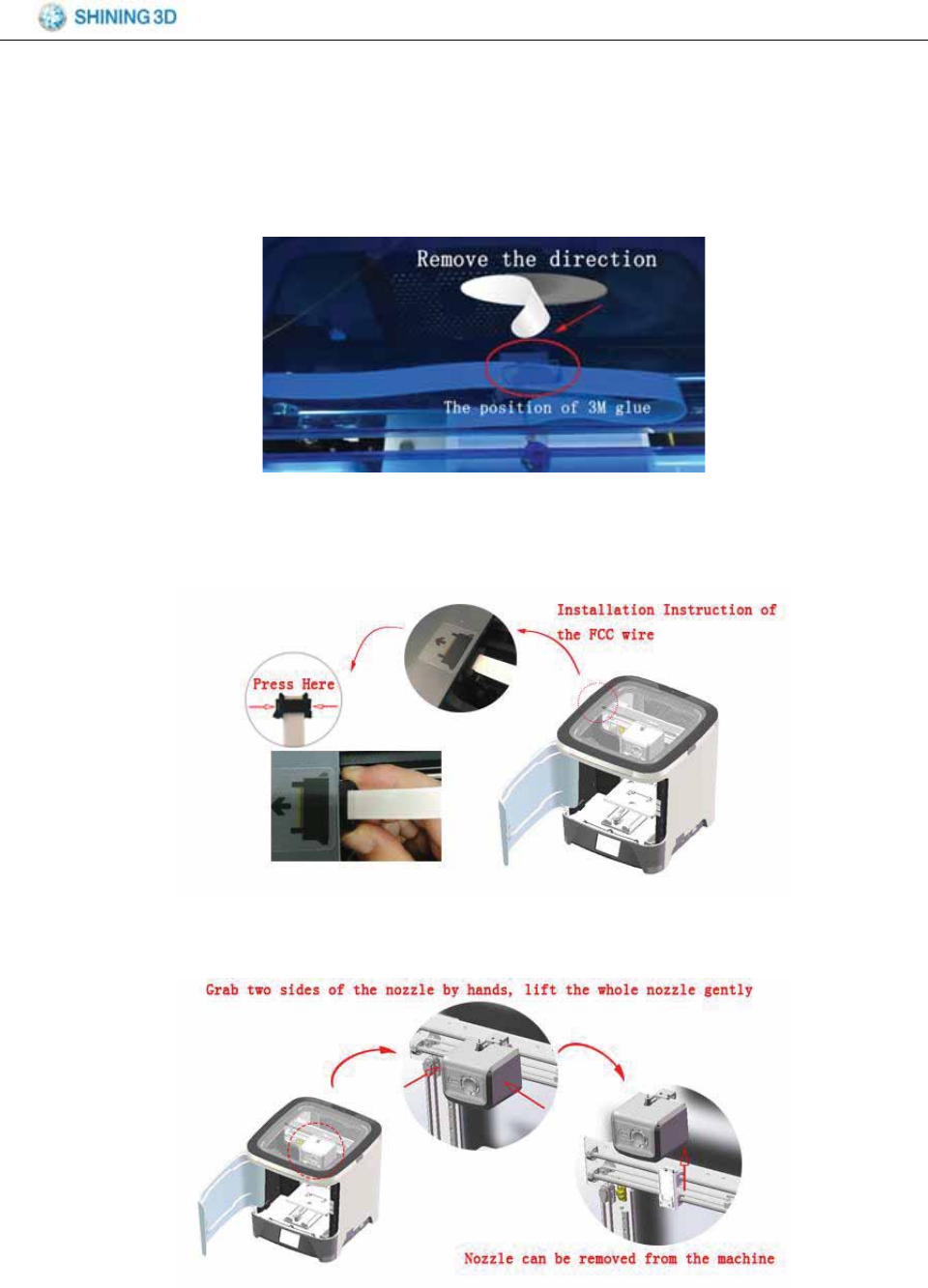 SHINING 3D

Remove the direction

The position of 3M glue

Installation Instruction of the FCC wire

Press Here

Grab two sides of the nozzle by hands, lift the whole nozzle gently

Nozzle can be removed from the machine