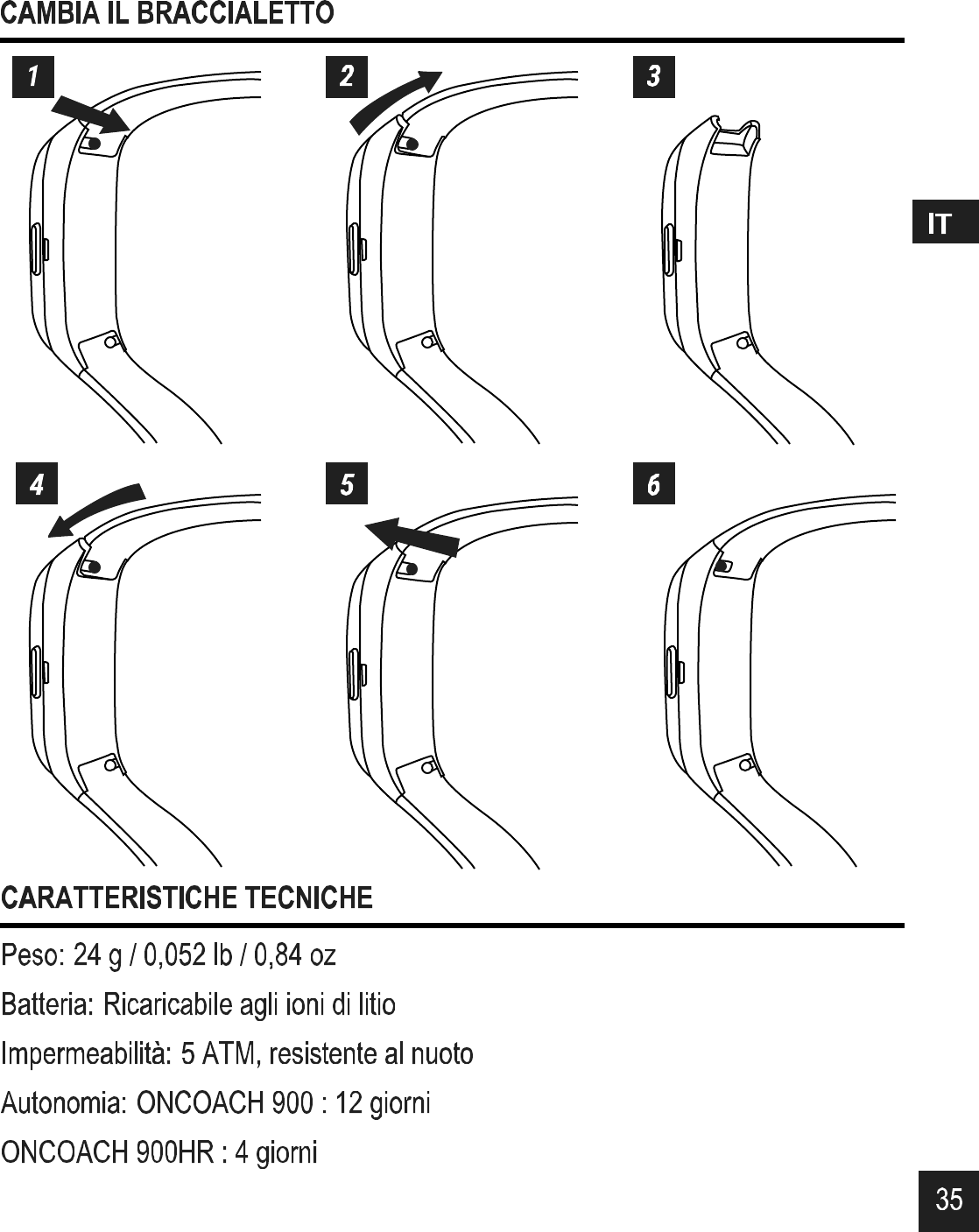 CAMBIA IL BRACCIALETTO

1

2

3

IT

4

5

6

CARATTERISTICHE TECNICHE

Peso: 24 g / 0,052 lb / 0,84 oz

Batteria: Ricaricabile agli ioni di litio

Impermeabilità: 5 ATM, resistente al nuoto

Autonomia: ONCOACH 900 : 12 giorni

ONCOACH 900HR : 4 giorni

35