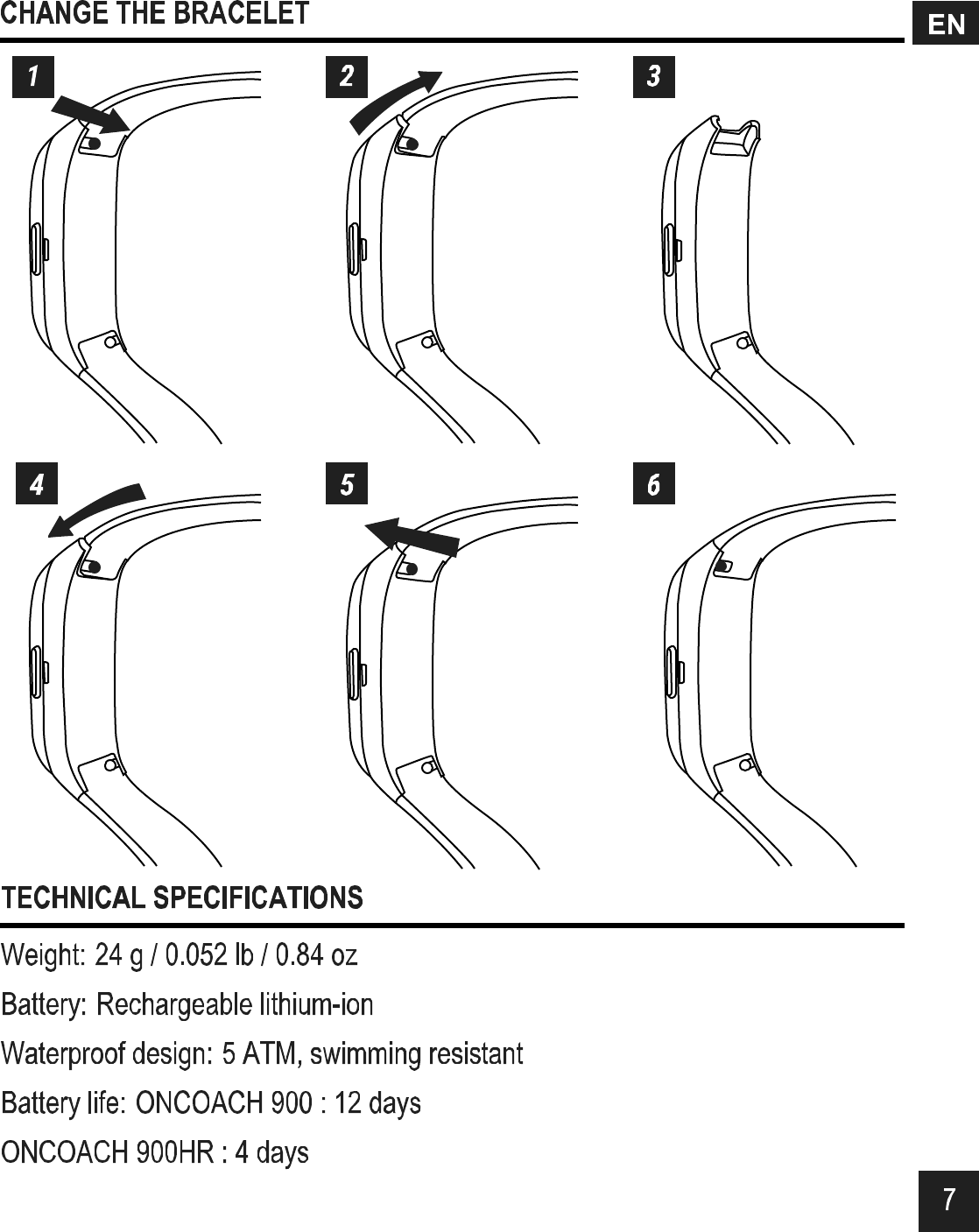 CHANGE THE BRACELET

EN

1

2

3

4

5

6

TECHNICAL SPECIFICATIONS

Weight: 24 g / 0.052 lb / 0.84 oz

Battery: Rechargeable lithium-ion

Waterproof design: 5 ATM, swimming resistant

Battery life: ONCOACH 900 : 12 days

ONCOACH 900HR : 4 days

7