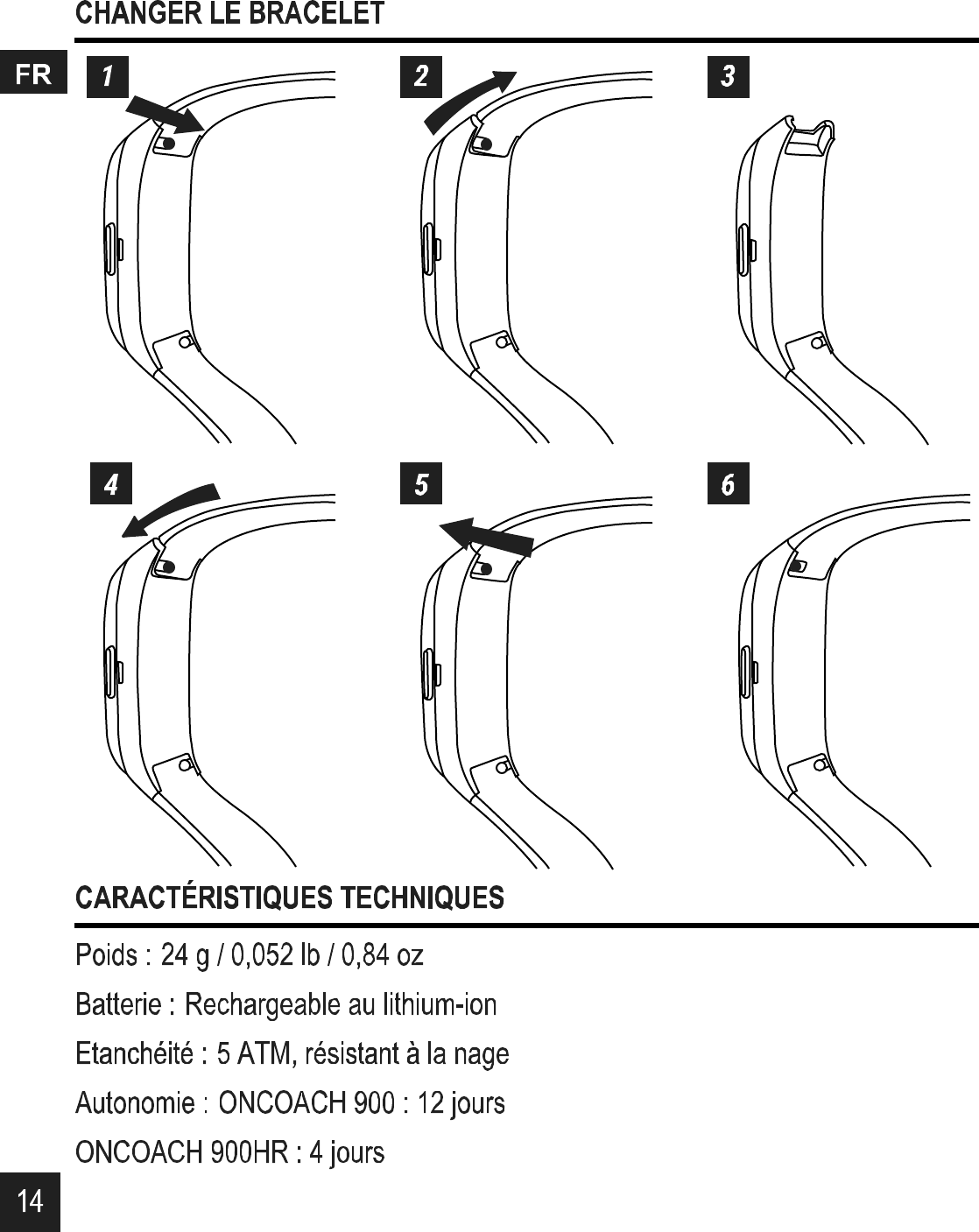 CHANGER LE BRACELET

FR

1

2

3

4

5

6

CARACTÉRISTIQUES TECHNIQUES

Poids : 24 g / 0,052 lb / 0,84 oz

Batterie : Rechargeable au lithium-ion

Etanchéité : 5 ATM, résistant à la nage

Autonomie : ONCOACH 900 : 12 jours

ONCOACH 900HR : 4 jours

14