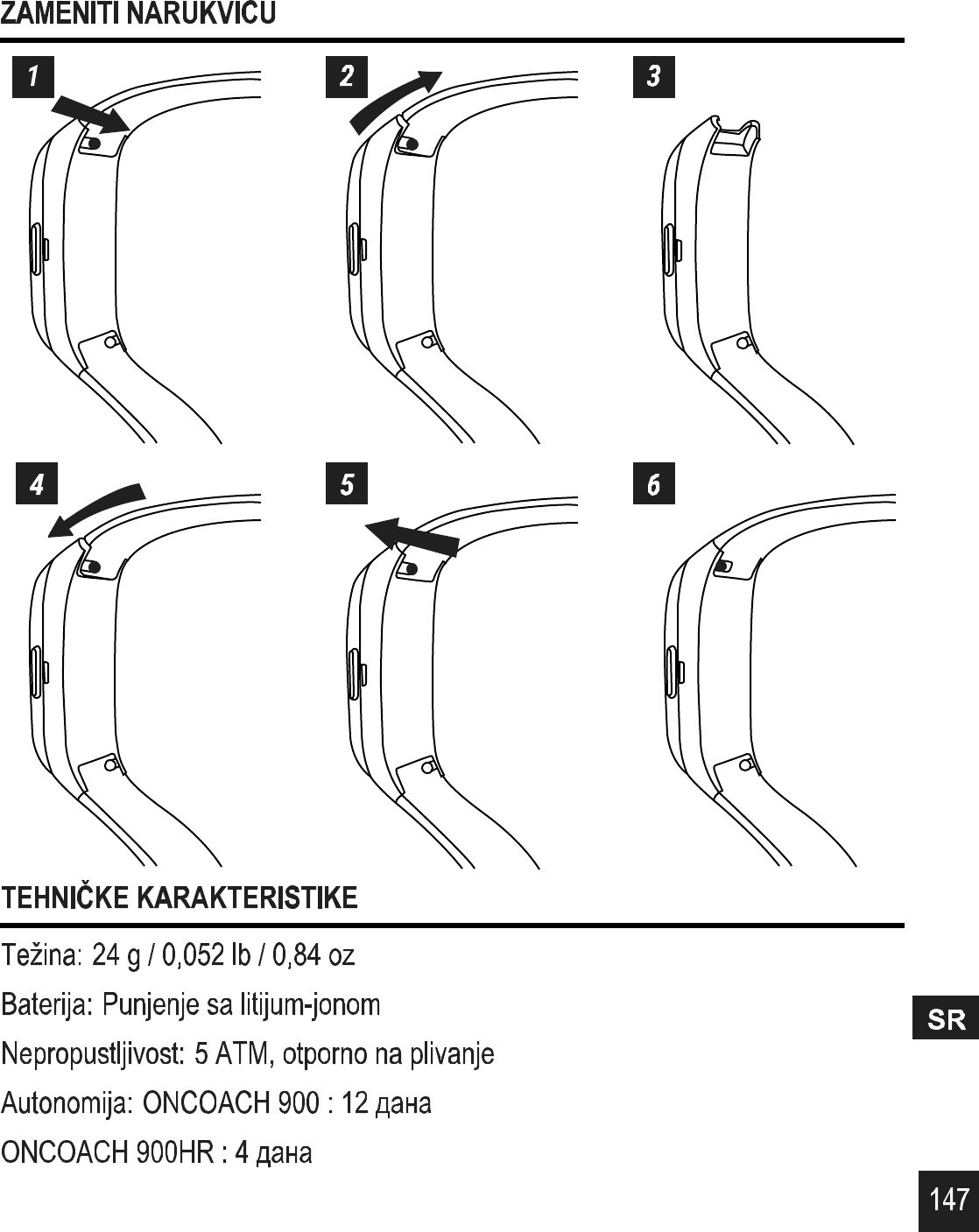 ZAMENITI NARUKVICU

1

2

3

4

5

6

TEHNIČKE KARAKTERISTIKE

Težina: 24 g / 0,052 lb / 0,84 oz

Baterija: Punjenje sa litijum-jonom

Nepropustljivost: 5 ATM, otporno na plivanje

Autonomija: ONCOACH 900 : 12 дана

ONCOACH 900HR : 4 дана

SR

147