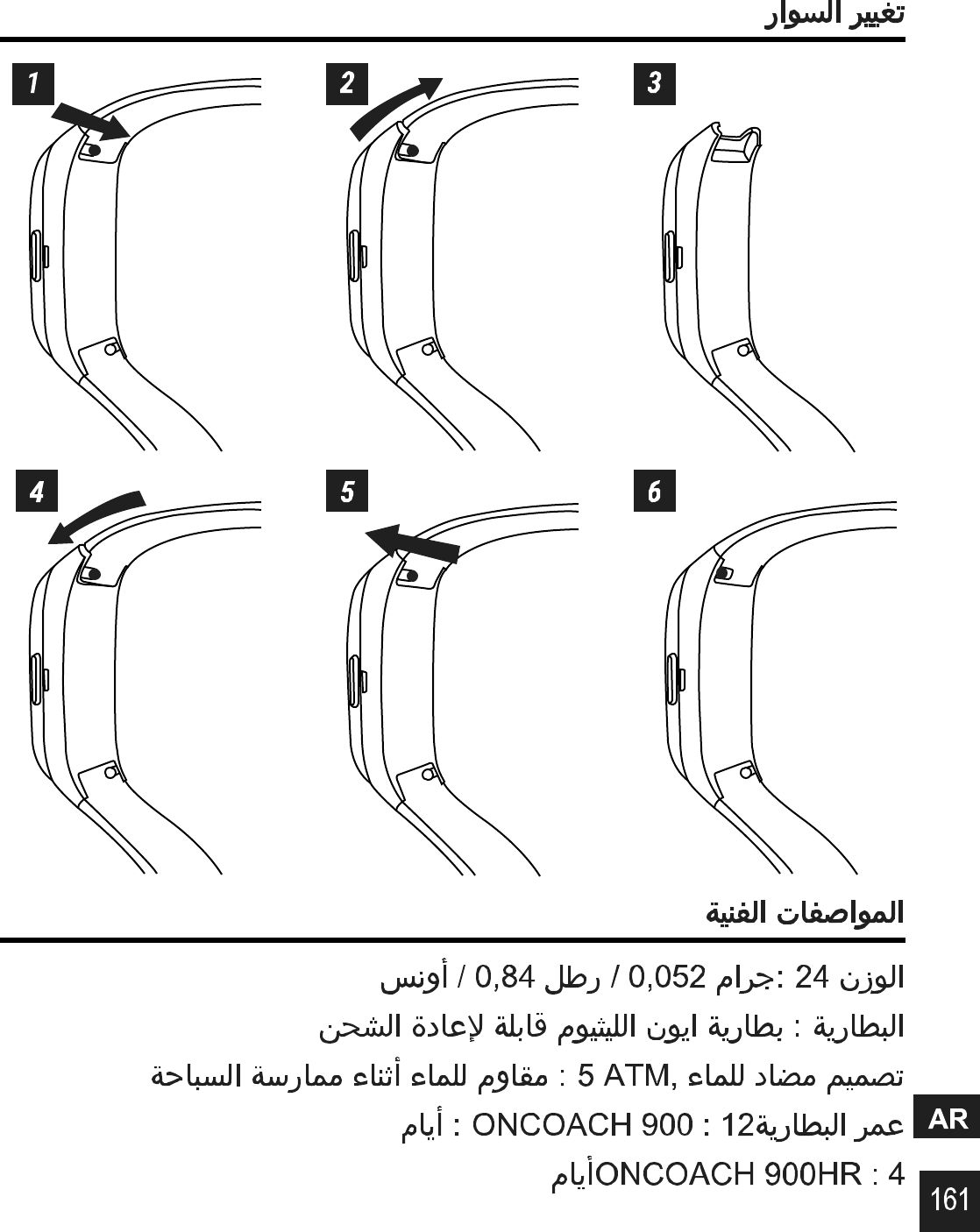 تغيير السوار

1

2

3

4

5

6

المواصفات الفنية

الوزن 24 :جرام / 0,052 رطل / 0,84 أونس

البطارية : بطارية ايون الليثيوم قابلة لإعادة الشحن

تصميم مضاد للماء ,5 ATM : مقاوم للماء أثناء ممارسة السباحة

عمر البطارية12 : ONCOACH 900 : أيام

4 : ONCOACH 900HRأيام

AR

161