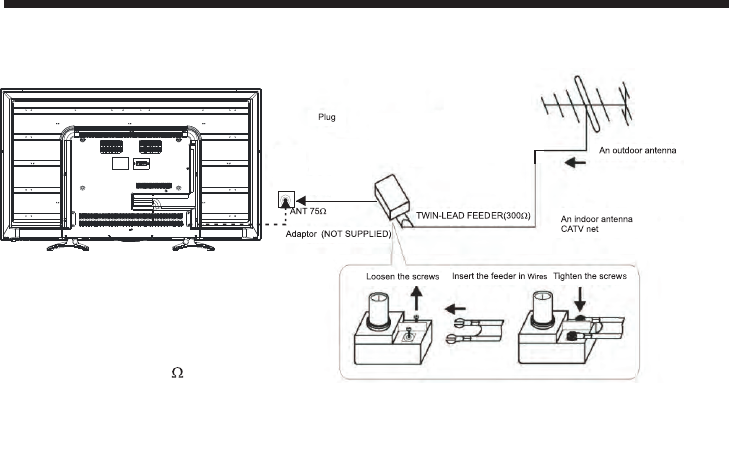 Plug

An outdoor antenna

ANT 75Ω

TWIN-LEAD FEEDER(300Ω)

An indoor antenna
CATV net

Adaptor (NOT SUPPLIED)

Loosen the screws

Insert the feeder in Wires

Tighten the screws

Ω