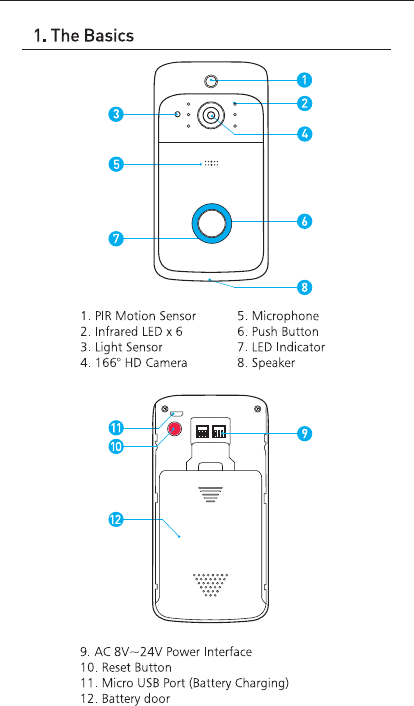 1. The Basics

1

2

3

4

5

6

7

8

1. PIR Motion Sensor
2. Infrared LED x 6
3. Light Sensor
4. 166° HD Camera

5. Microphone
6. Push Button
7. LED Indicator
8. Speaker

11

10

9

12

9. AC 8V~24V Power Interface
10. Reset Button
11. Micro USB Port (Battery Charging)
12. Battery door