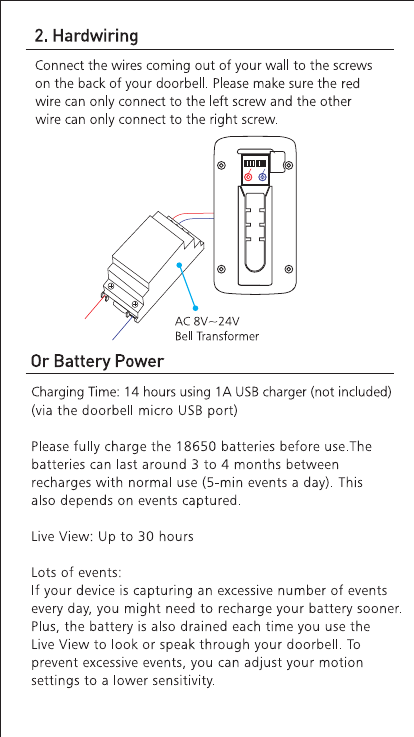 2. Hardwiring

Connect the wires coming out of your wall to the screws on the back of your doorbell. Please make sure the red wire can only connect to the left screw and the other wire can only connect to the right screw.

AC 8V~24V
Bell Transformer

Or Battery Power

Charging Time: 14 hours using 1A USB charger (not included) (via the doorbell micro USB port)

Please fully charge the 18650 batteries before use.The batteries can last around 3 to 4 months between recharges with normal use (5-min events a day). This also depends on events captured.

Live View: Up to 30 hours

Lots of events:
If your device is capturing an excessive number of events every day, you might need to recharge your battery sooner. Plus, the battery is also drained each time you use the Live View to look or speak through your doorbell. To prevent excessive events, you can adjust your motion settings to a lower sensitivity.