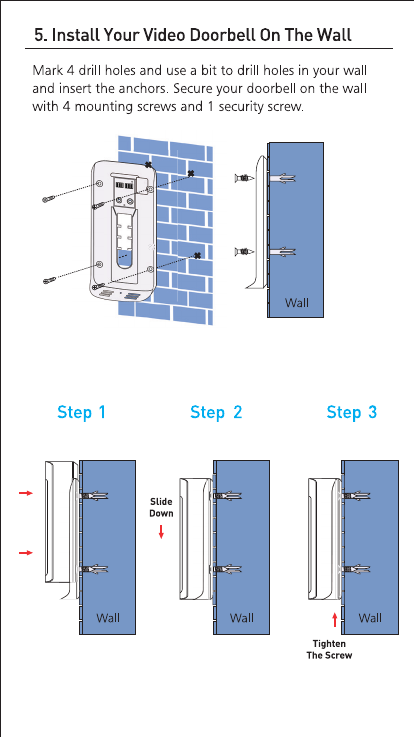 5. Install Your Video Doorbell On The Wall

Mark 4 drill holes and use a bit to drill holes in your wall and insert the anchors. Secure your doorbell on the wall with 4 mounting screws and 1 security screw.

Wall

Step 1

Step 2

Step 3

Wall

Slide Down

Wall

Wall

Tighten The Screw