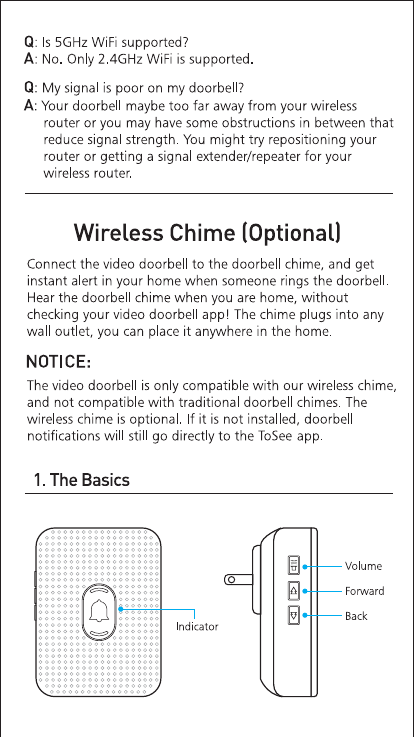 Q: Is 5GHz WiFi supported?
A: No. Only 2.4GHz WiFi is supported.

Q: My signal is poor on my doorbell?
A: Your doorbell maybe too far away from your wireless router or you may have some obstructions in between that reduce signal strength. You might try repositioning your router or getting a signal extender/repeater for your wireless router.

Wireless Chime (Optional)

Connect the video doorbell to the doorbell chime, and get instant alert in your home when someone rings the doorbell. Hear the doorbell chime when you are home, without checking your video doorbell app! The chime plugs into any wall outlet, you can place it anywhere in the home.

NOTICE:

The video doorbell is only compatible with our wireless chime, and not compatible with traditional doorbell chimes. The wireless chime is optional. If it is not installed, doorbell notifications will still go directly to the ToSee app.

1. The Basics

Indicator

Volume

Forward

Back