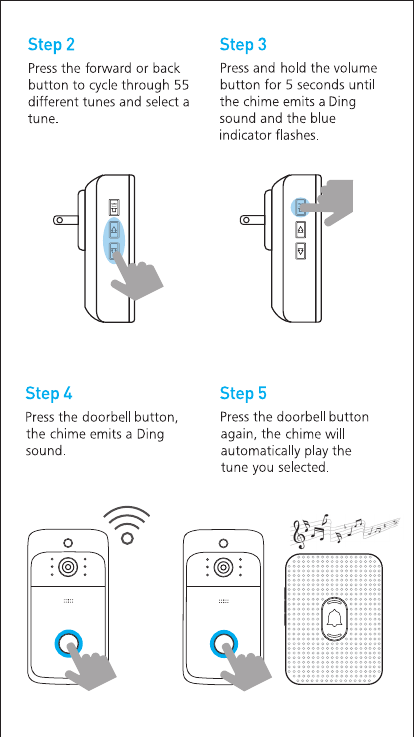 Step 2
Press the forward or back button to cycle through 55 different tunes and select a tune.

Step 3
Press and hold the volume button for 5 seconds until the chime emits a Ding sound and the blue indicator flashes.

Step 4
Press the doorbell button, the chime emits a Ding sound.

Step 5
Press the doorbell button again, the chime will automatically play the tune you selected.