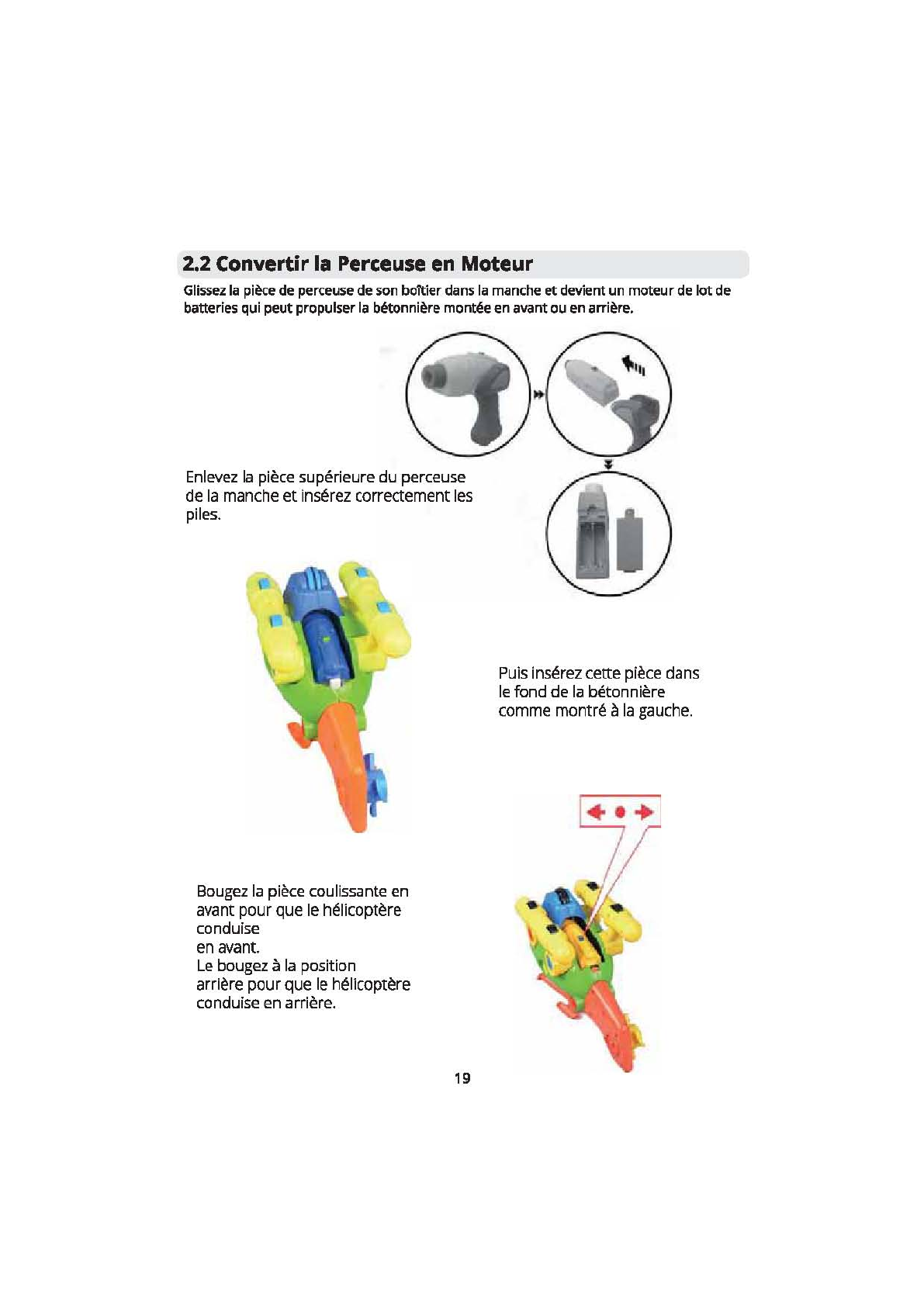 2.2 Convertir la Perceuse en Moteur

Glissez la pièce de perceuse de son boîtier dans la manche et devient un moteur de lot de batteries qui peut propulser la bétonnière montée en avant ou en arrière.

Enlevez la pièce supérieure du perceuse de la manche et insérez correctement les piles.

Puis insérez cette pièce dans le fond de la bétonnière comme montré à la gauche.

Bougez la pièce coulissante en avant pour que le hélicoptère conduise
en avant.
Le bougez à la position arrière pour que le hélicoptère conduise en arrière.

19