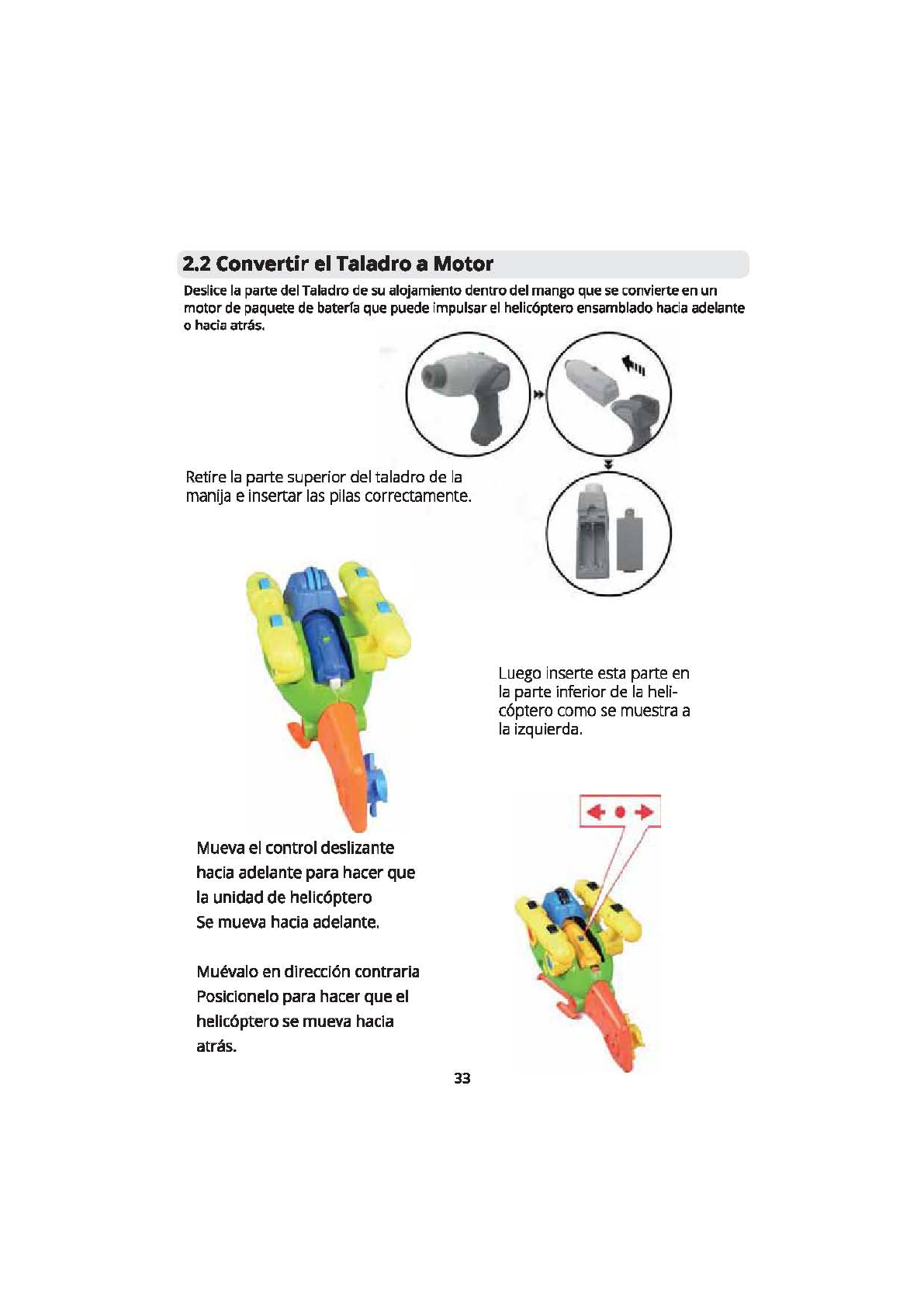 2.2 Convertir el Taladro a Motor

Deslice la parte del Taladro de su alojamiento dentro del mango que se convierte en un motor de paquete de batería que puede impulsar el helicóptero ensamblado hacia adelante o hacia atrás.

Retire la parte superior del taladro de la manija e insertar las pilas correctamente.

Luego inserte esta parte en la parte inferior de la helicóptero como se muestra a la izquierda.

Mueva el control deslizante hacia adelante para hacer que la unidad de helicóptero Se mueva hacia adelante.

Muévalo en dirección contraria Posicionelo para hacer que el helicóptero se mueva hacia atrás.

33