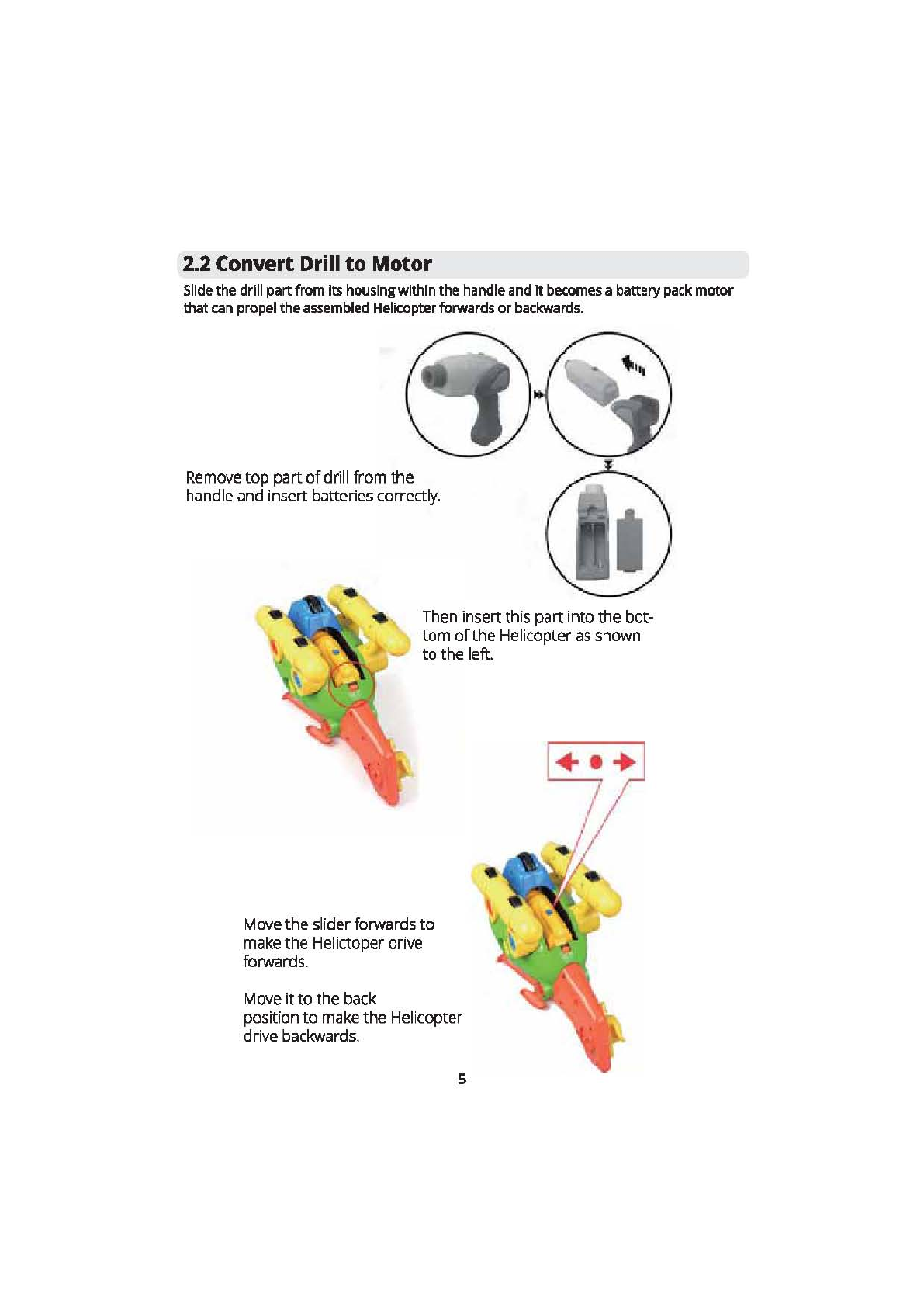 2.2 Convert Drill to Motor

Slide the drill part from its housing within the handle and it becomes a battery pack motor that can propel the assembled Helicopter forwards or backwards.

Remove top part of drill from the handle and insert batteries correctly.

Then insert this part into the bottom of the Helicopter as shown to the left.

Move the slider forwards to make the Helictoper drive forwards.

Move it to the back position to make the Helicopter drive backwards.

5