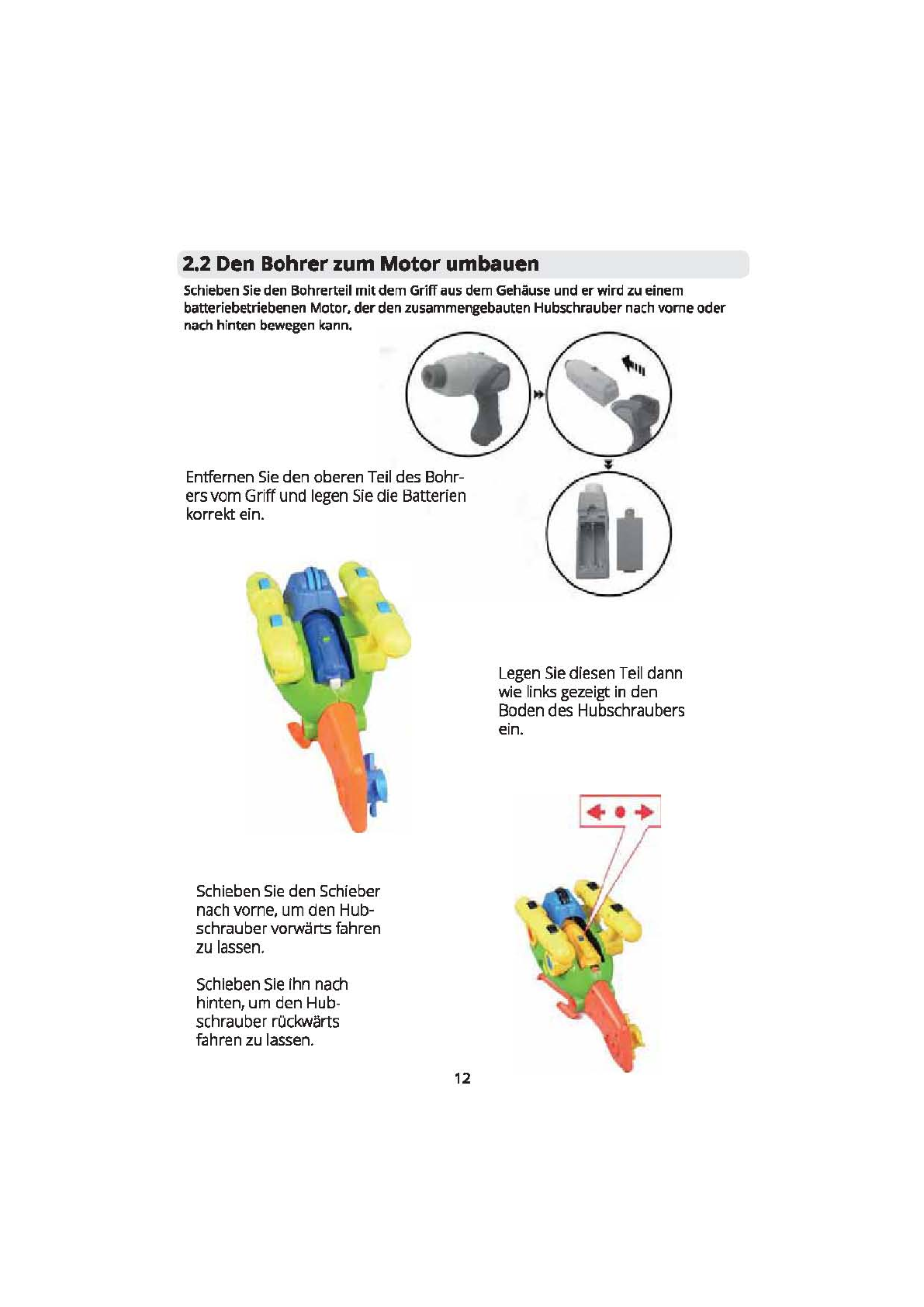 2.2 Den Bohrer zum Motor umbauen

Schieben Sie den Bohrerteil mit dem Griff aus dem Gehäuse und er wird zu einem batteriebetriebenen Motor, der den zusammengebauten Hubschrauber nach vorne oder nach hinten bewegen kann.

Entfernen Sie den oberen Teil des Bohrers vom Griff und legen Sie die Batterien korrekt ein.

Legen Sie diesen Teil dann wie links gezeigt in den Boden des Hubschraubers ein.

Schieben Sie den Schieber nach vorne, um den Hubschrauber vorwärts fahren zu lassen.

Schieben Sie ihn nach hinten, um den Hubschrauber rückwärts fahren zu lassen.

12