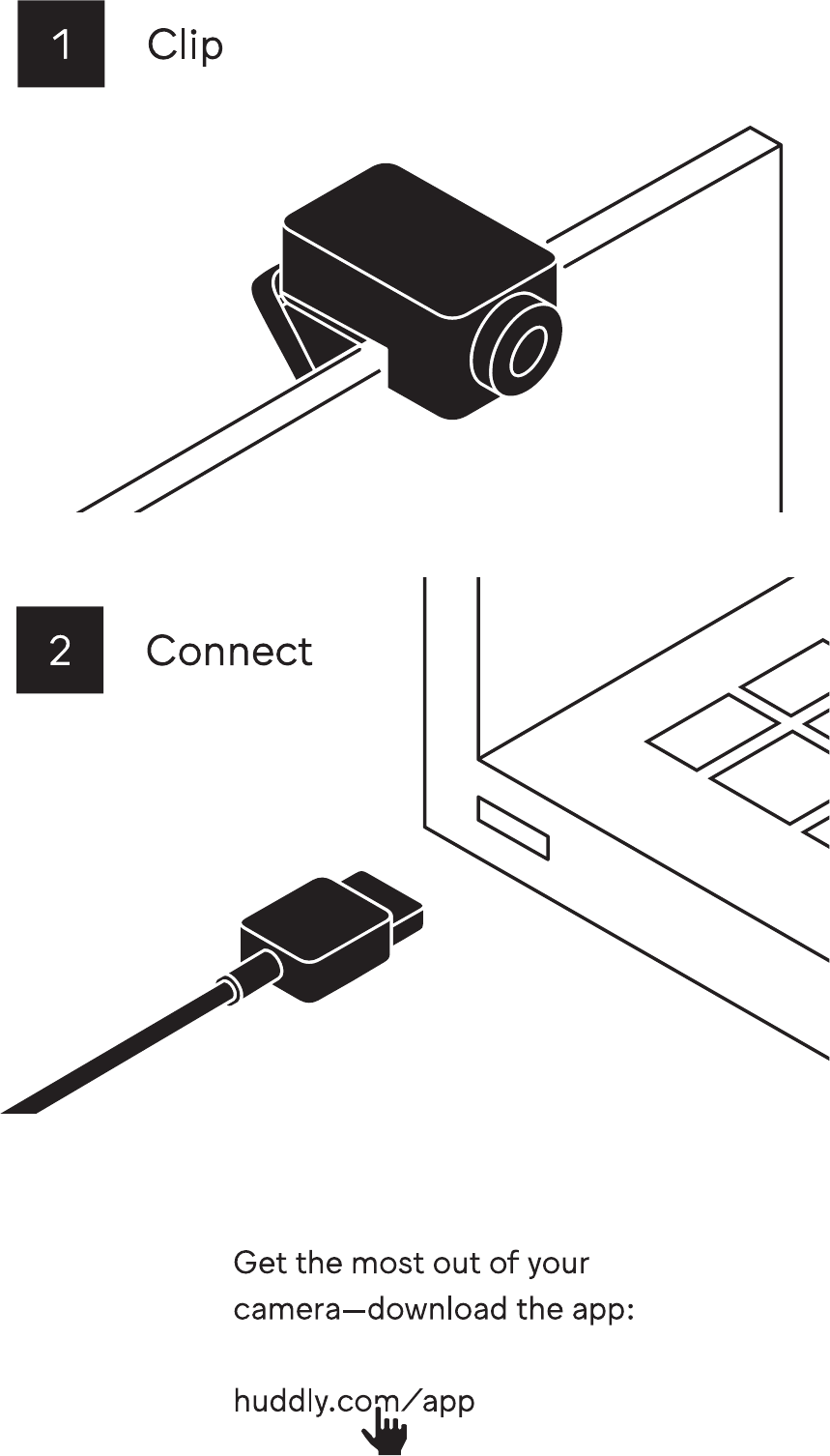 1 Clip

2 Connect

Get the most out of your camera—download the app:

huddly.com/app