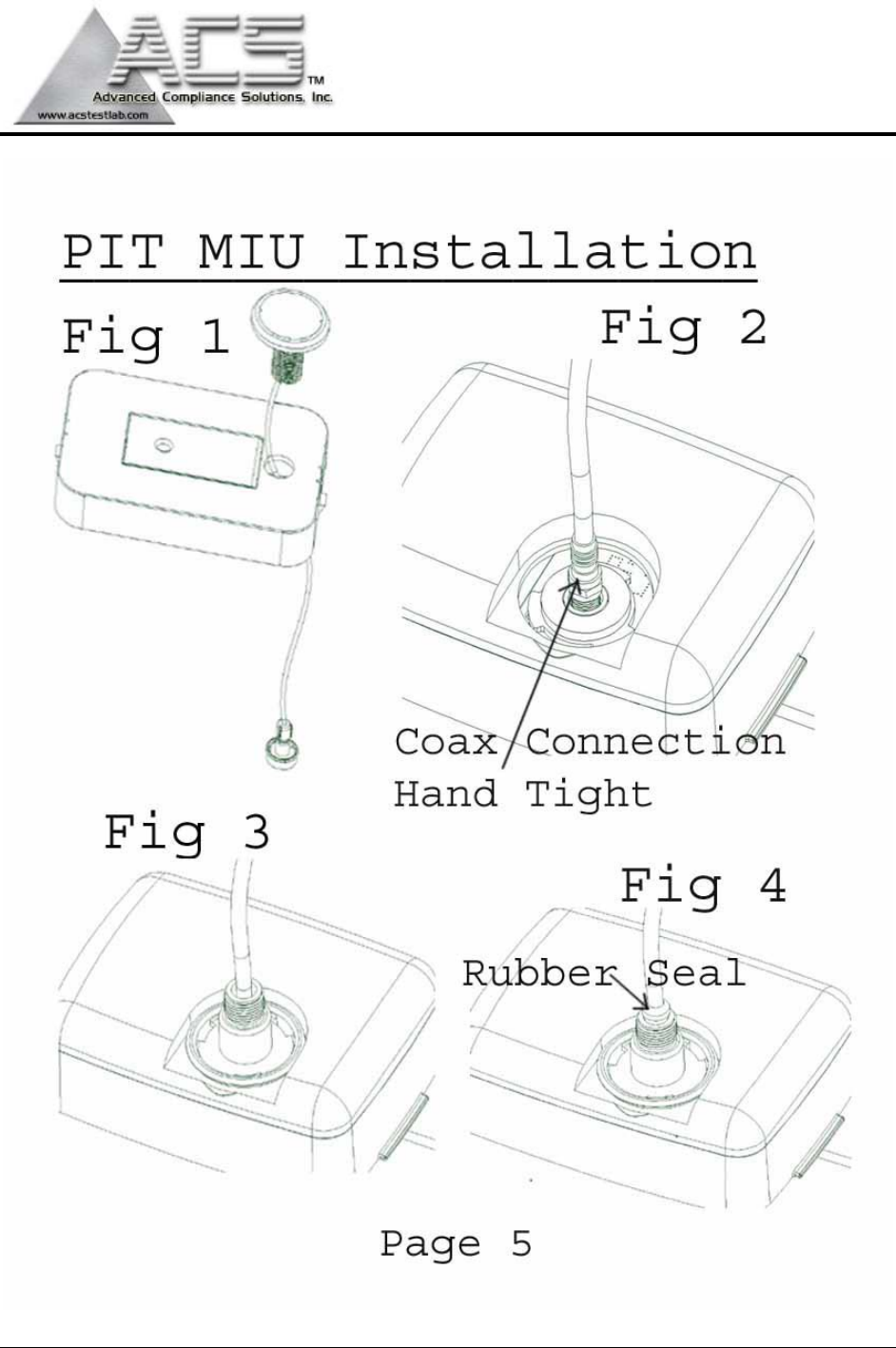 ACS™
Advanced Compliance Solutions, Inc.
www.acstestlab.com

PIT MIU Installation

Fig 1

Fig 2

Coax Connection
Hand Tight

Fig 3

Fig 4

Rubber Seal

Page 5