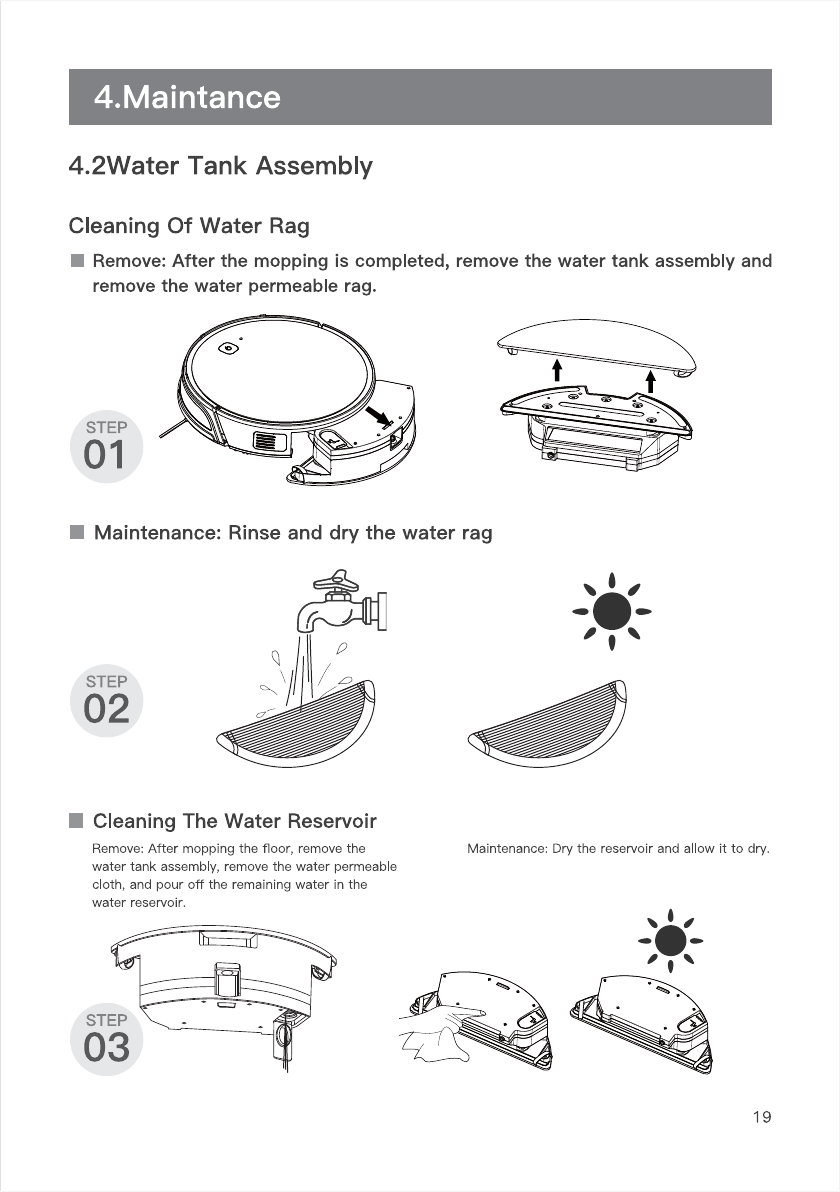 4.Maintance

4.2Water Tank Assembly

Cleaning Of Water Rag

Remove: After the mopping is completed, remove the water tank assembly and remove the water permeable rag.

STEP
01

Maintenance: Rinse and dry the water rag

STEP
02

Cleaning The Water Reservoir

Remove: After mopping the floor, remove the water tank assembly, remove the water permeable cloth, and pour off the remaining water in the water reservoir.

Maintenance: Dry the reservoir and allow it to dry.

STEP
03

19