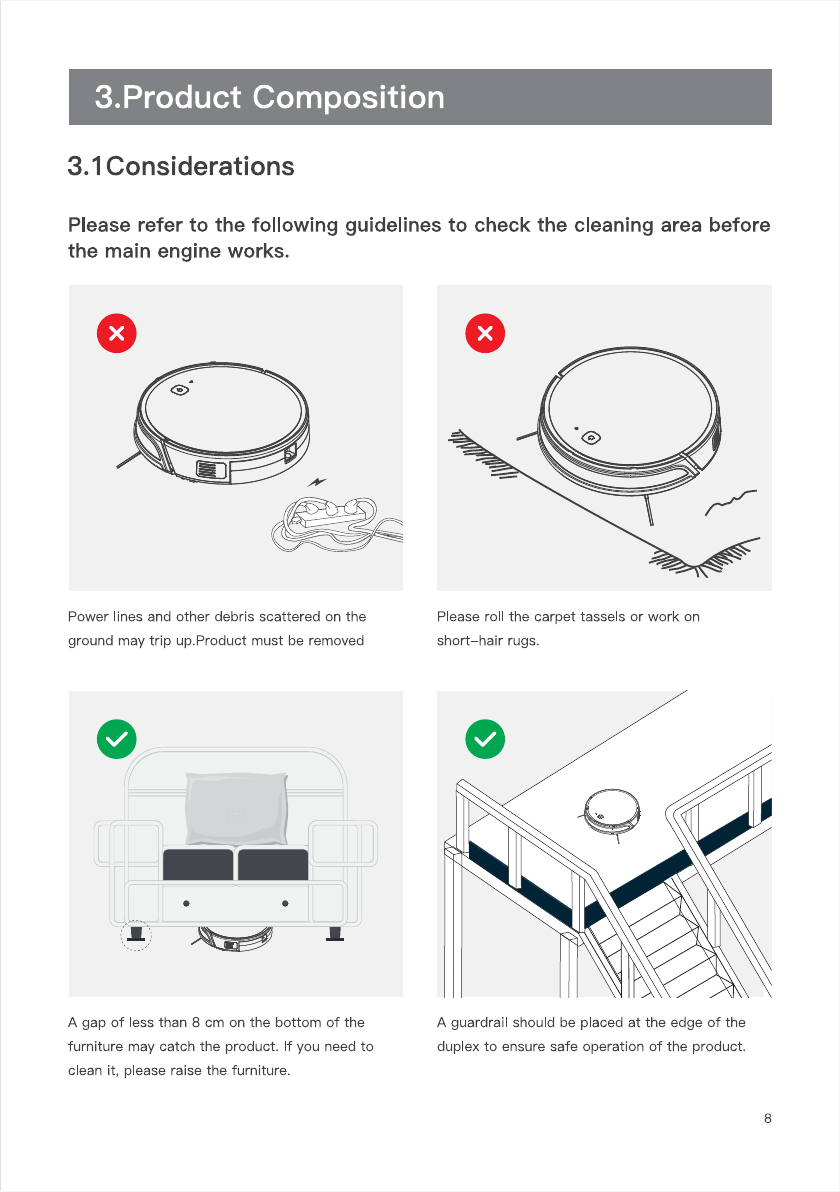 3.Product Composition

3.1Considerations

Please refer to the following guidelines to check the cleaning area before the main engine works.

Power lines and other debris scattered on the ground may trip up.Product must be removed

Please roll the carpet tassels or work on short-hair rugs.

A gap of less than 8 cm on the bottom of the furniture may catch the product. If you need to clean it, please raise the furniture.

A guardrail should be placed at the edge of the duplex to ensure safe operation of the product.

8