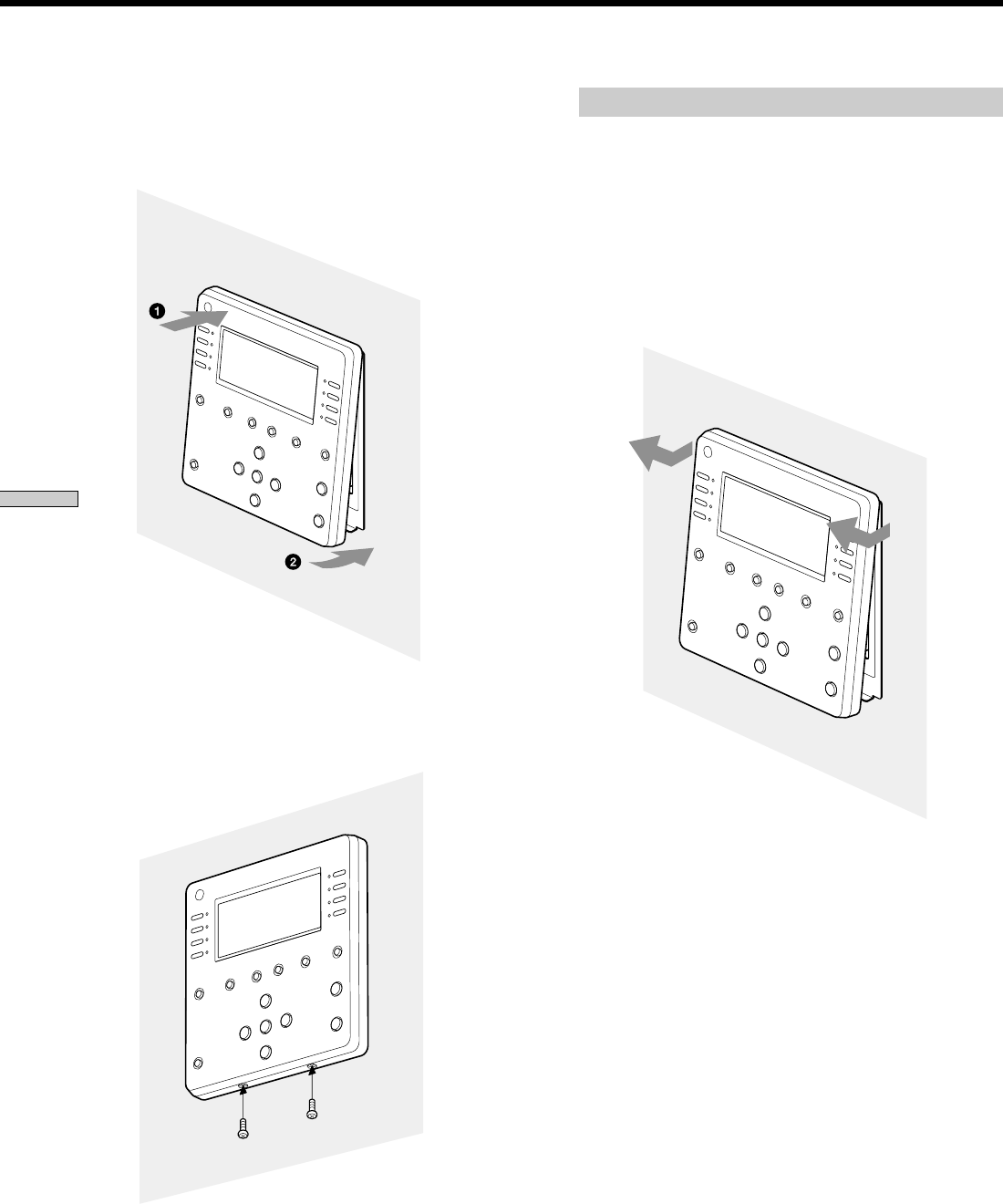 ❶

❷