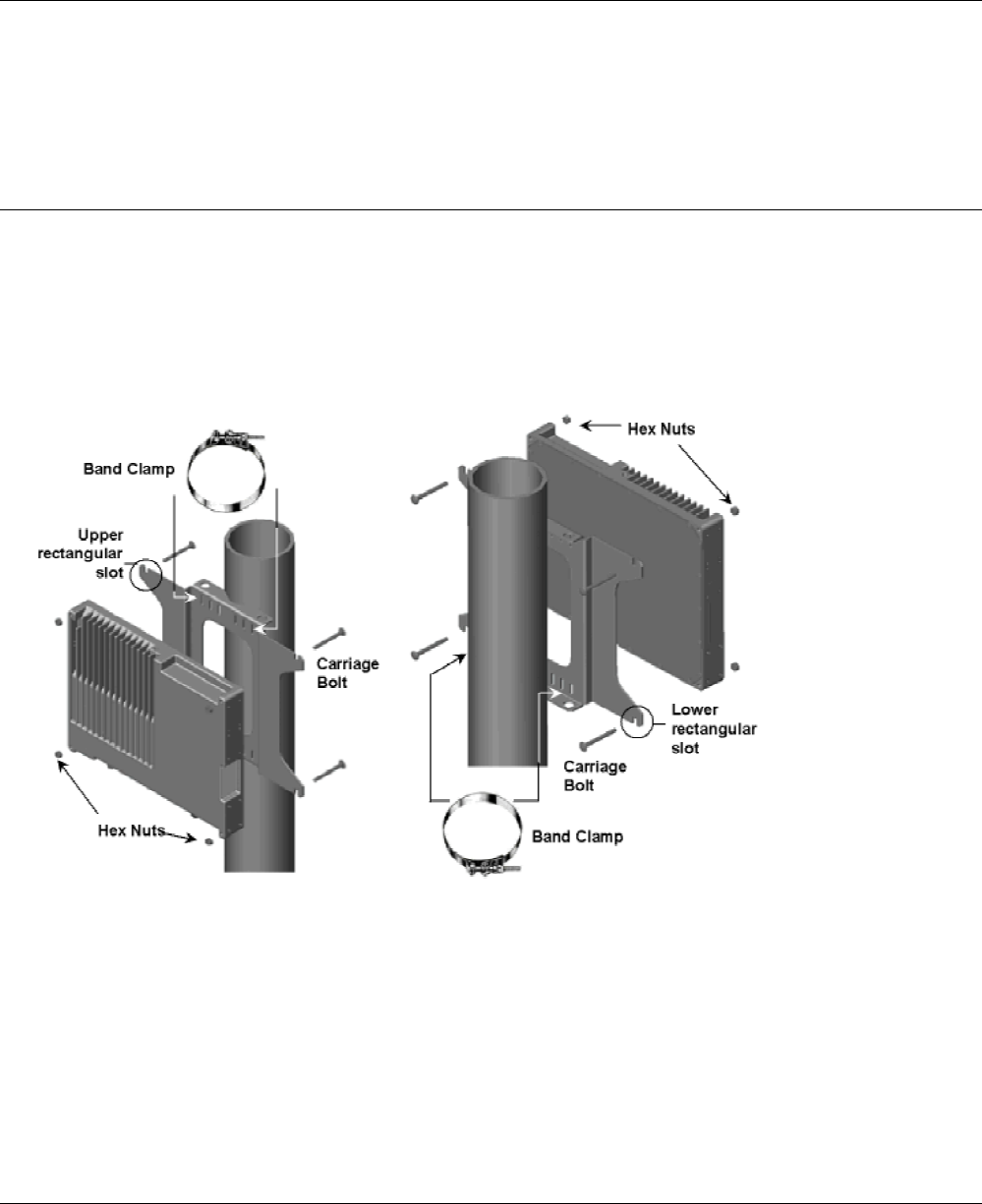 Band Clamp

Upper rectangular slot

Carriage Bolt

Hex Nuts

Hex Nuts

Lower rectangular slot

Carriage Bolt

Band Clamp