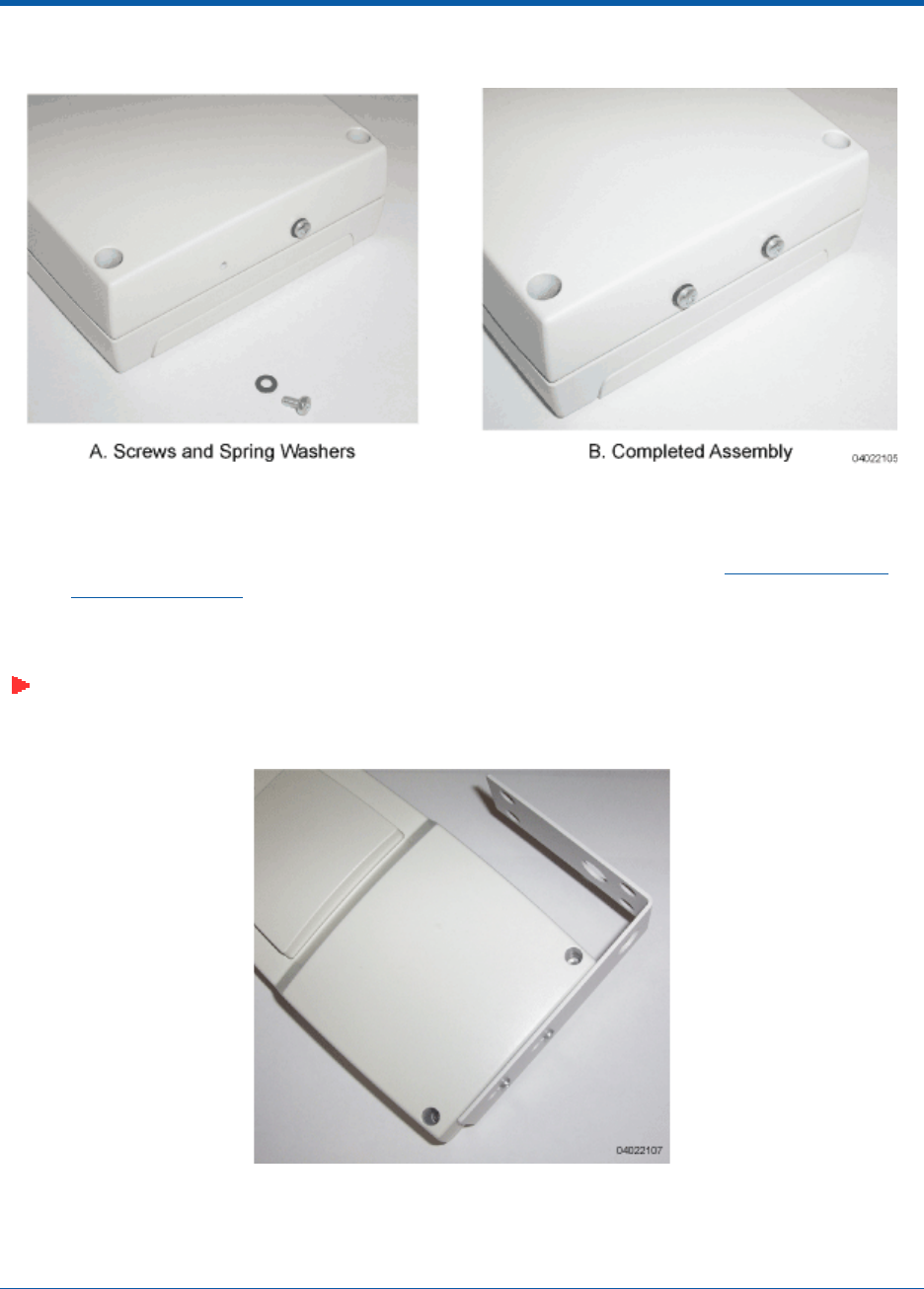 A. Screws and Spring Washers

B. Completed Assembly

04022105

04022107