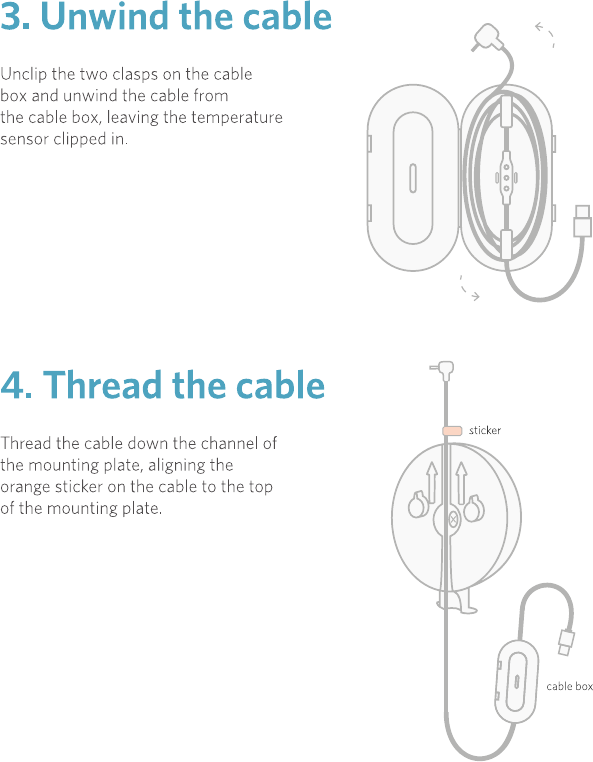 3. Unwind the cable

Unclip the two clasps on the cable box and unwind the cable from the cable box, leaving the temperature sensor clipped in.

4. Thread the cable

Thread the cable down the channel of the mounting plate, aligning the orange sticker on the cable to the top of the mounting plate.

sticker

cable box