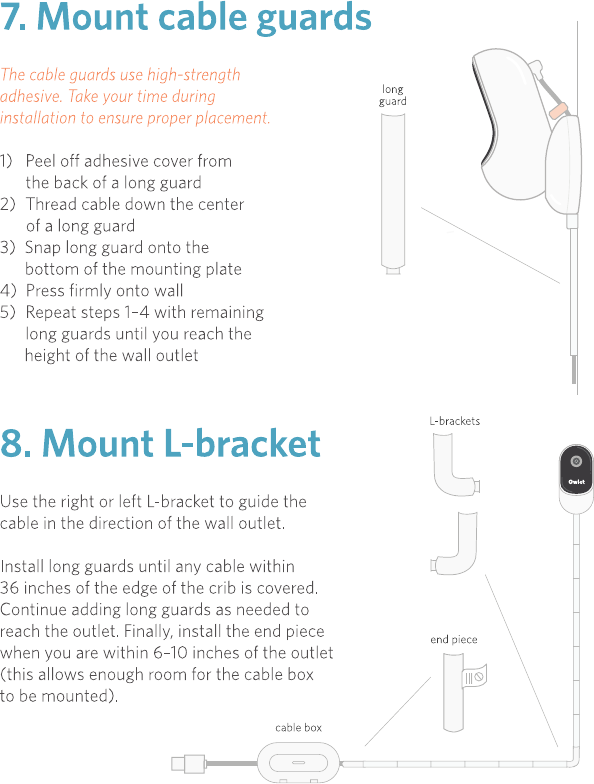 7. Mount cable guards

The cable guards use high-strength adhesive. Take your time during installation to ensure proper placement.

1) Peel off adhesive cover from the back of a long guard
2) Thread cable down the center of a long guard
3) Snap long guard onto the bottom of the mounting plate
4) Press firmly onto wall
5) Repeat steps 1–4 with remaining long guards until you reach the height of the wall outlet

long guard

8. Mount L-bracket

Use the right or left L-bracket to guide the cable in the direction of the wall outlet.

Install long guards until any cable within 36 inches of the edge of the crib is covered. Continue adding long guards as needed to reach the outlet. Finally, install the end piece when you are within 6–10 inches of the outlet (this allows enough room for the cable box to be mounted).

L-brackets

Owlet

end piece

cable box