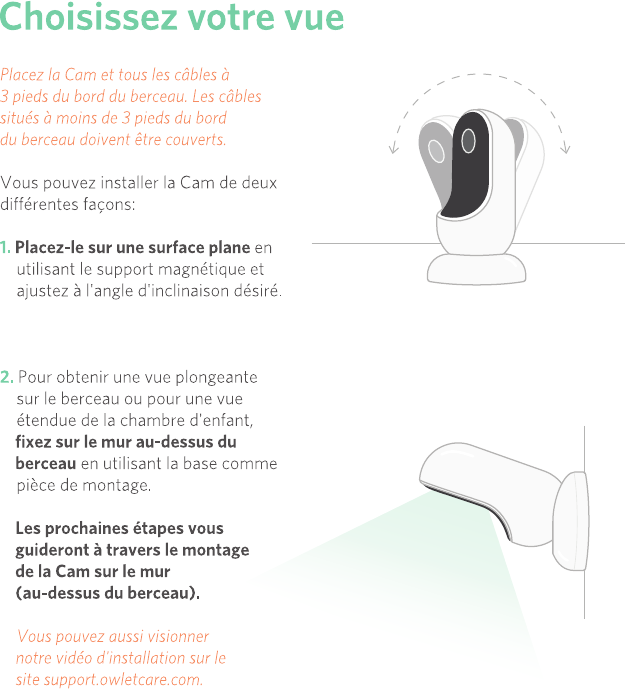 Choisissez votre vue

Placez la Cam et tous les câbles à 3 pieds du bord du berceau. Les câbles situés à moins de 3 pieds du bord du berceau doivent être couverts.

Vous pouvez installer la Cam de deux différentes façons:

1. Placez-le sur une surface plane en utilisant le support magnétique et ajustez à l'angle d'inclinaison désiré.

2. Pour obtenir une vue plongeante sur le berceau ou pour une vue étendue de la chambre d'enfant, fixez sur le mur au-dessus du berceau en utilisant la base comme pièce de montage.

Les prochaines étapes vous guideront à travers le montage de la Cam sur le mur (au-dessus du berceau).

Vous pouvez aussi visionner notre vidéo d'installation sur le site support.owletcare.com.