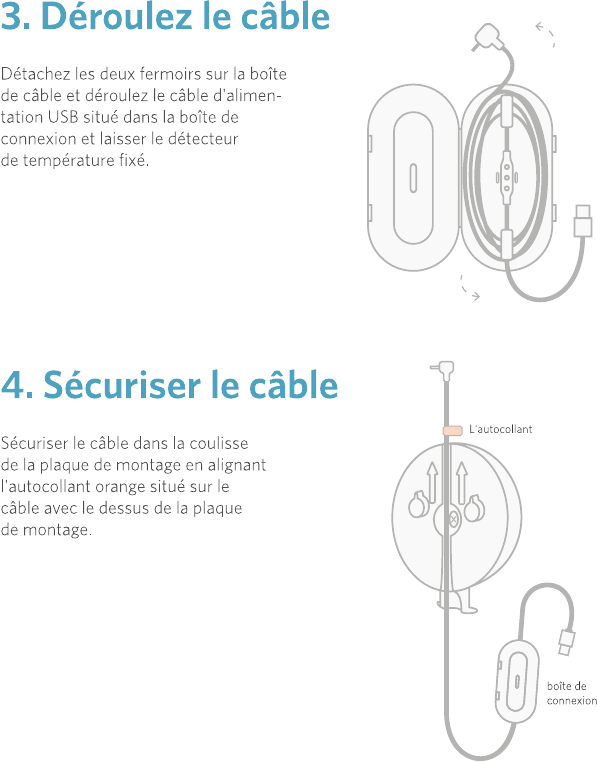 3. Déroulez le câble

Détachez les deux fermoirs sur la boîte de câble et déroulez le câble d'alimentation USB situé dans la boîte de connexion et laisser le détecteur de température fixé.

4. Sécuriser le câble

Sécuriser le câble dans la coulisse de la plaque de montage en alignant l'autocollant orange situé sur le câble avec le dessus de la plaque de montage.

L'autocollant

boîte de connexion