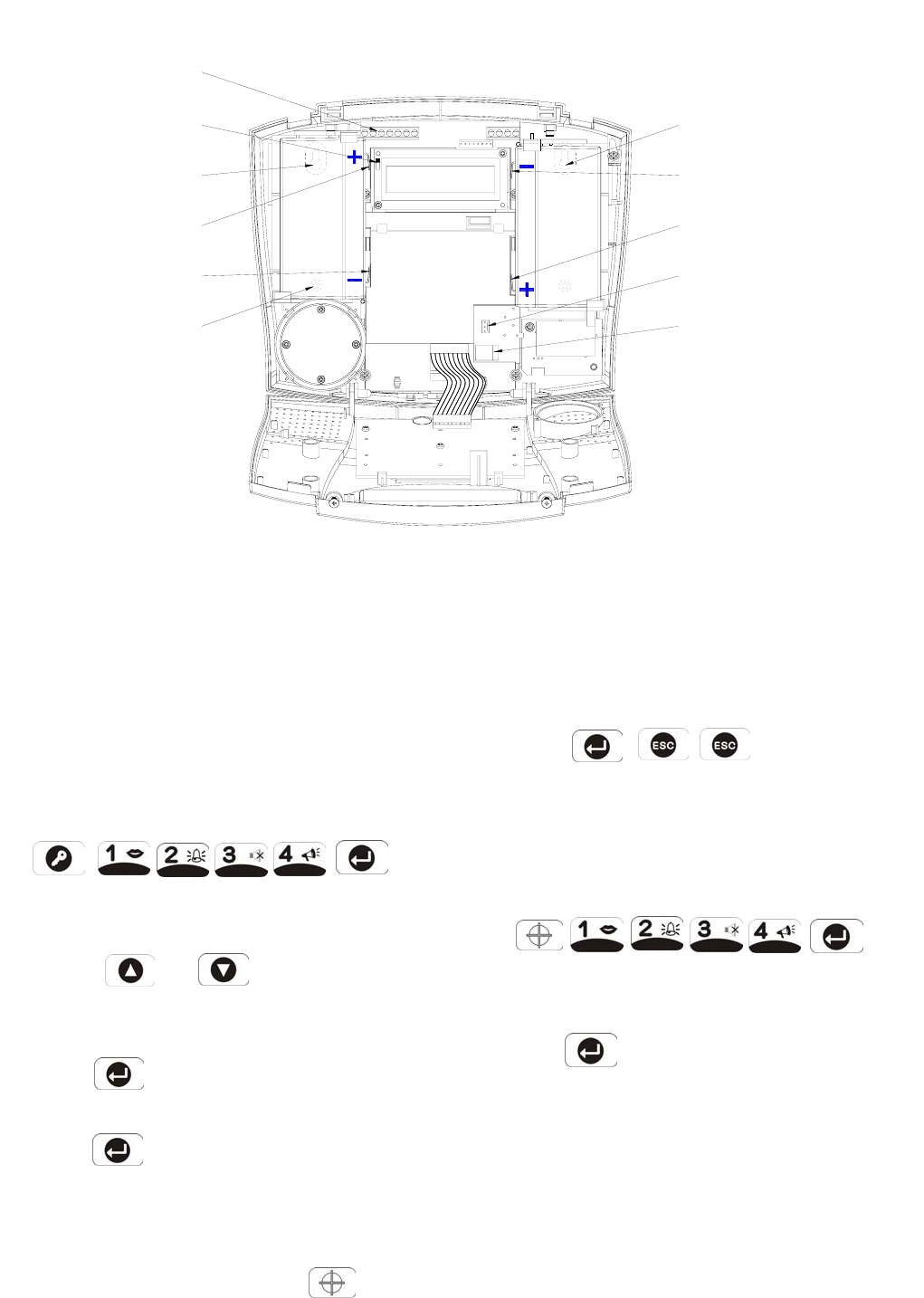 +
−
−
+
ESC
ESC
1
2
3
4
1
2
3
4