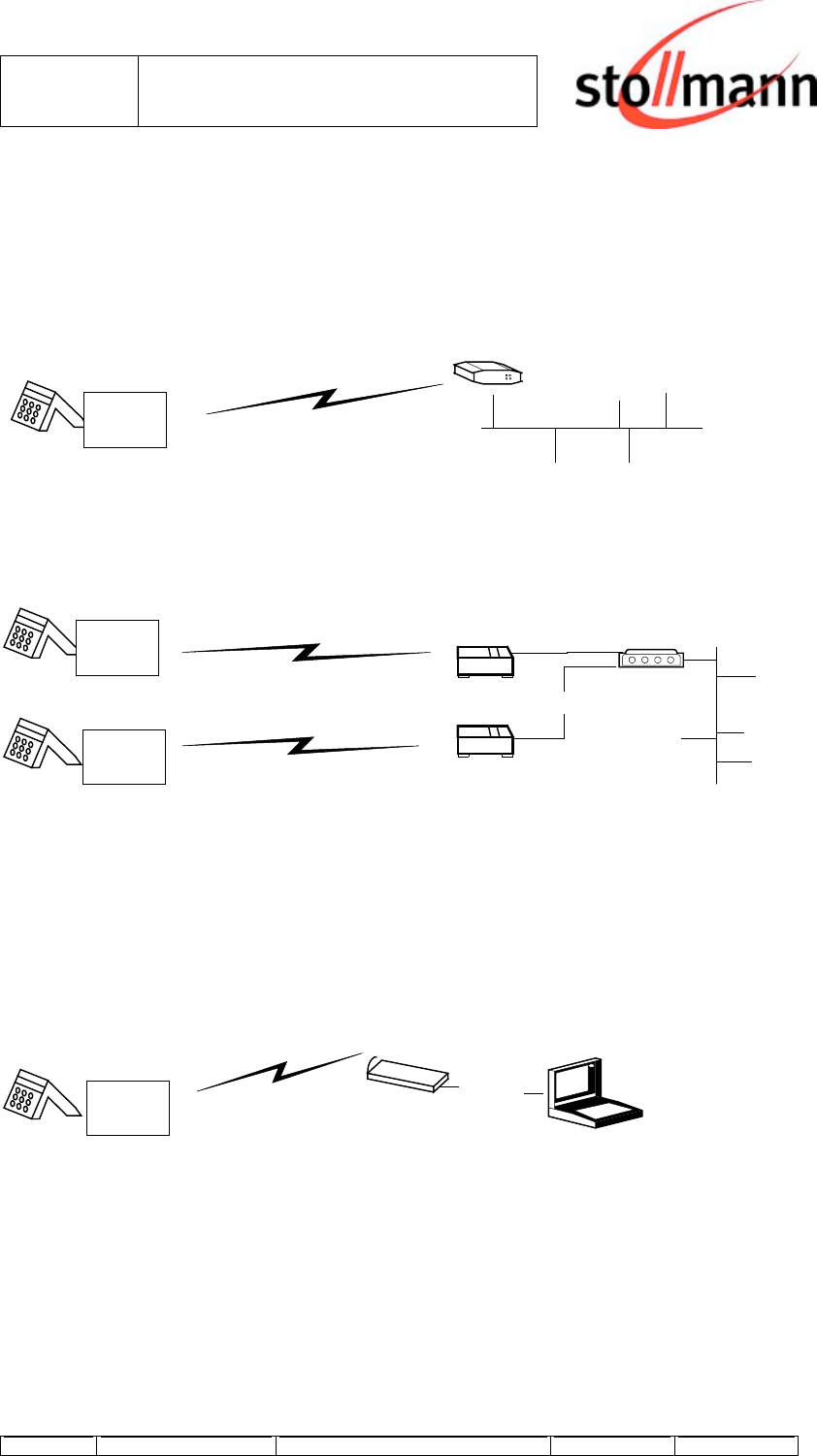 stollmann