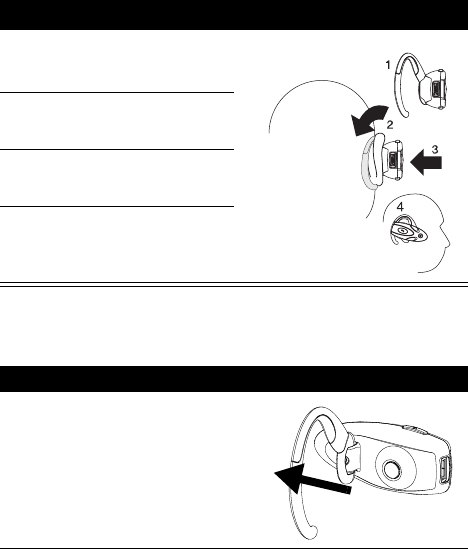 1
2
3
4