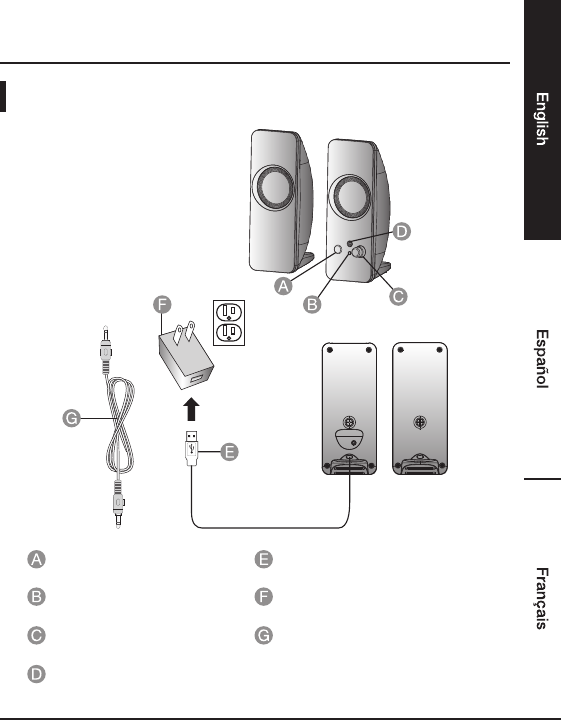 English

Español

Français

D

A

B

C

F

G

E

A

B

C

D

E

F

G