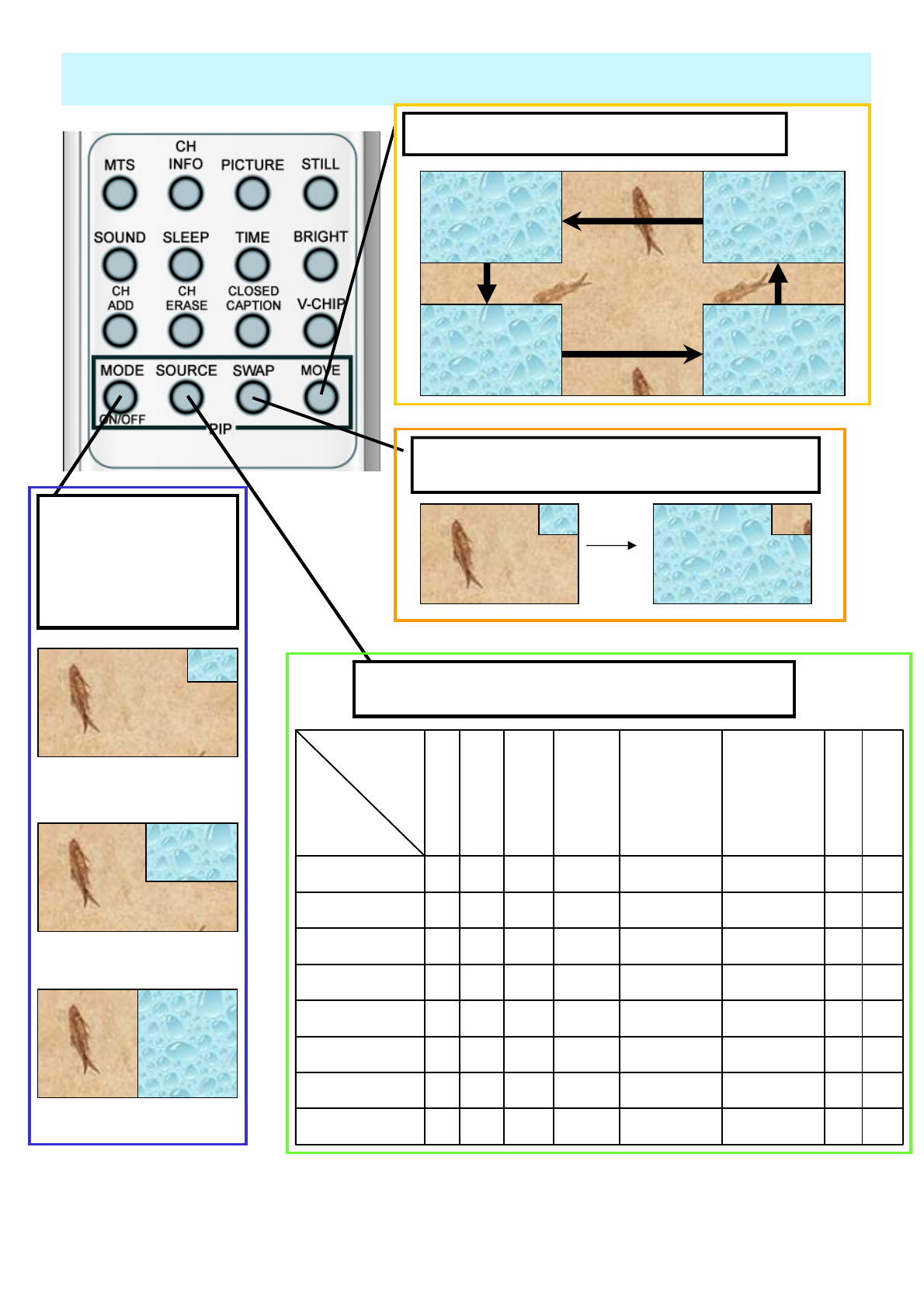 MTS
CH INFO
PICTURE
STILL
SOUND
SLEEP
TIME
BRIGHT
CH ADD
CH ERASE
CLOSED CAPTION
V-CHIP
MODE
SOURCE
SWAP
MOVE
ON/OFF
PIP