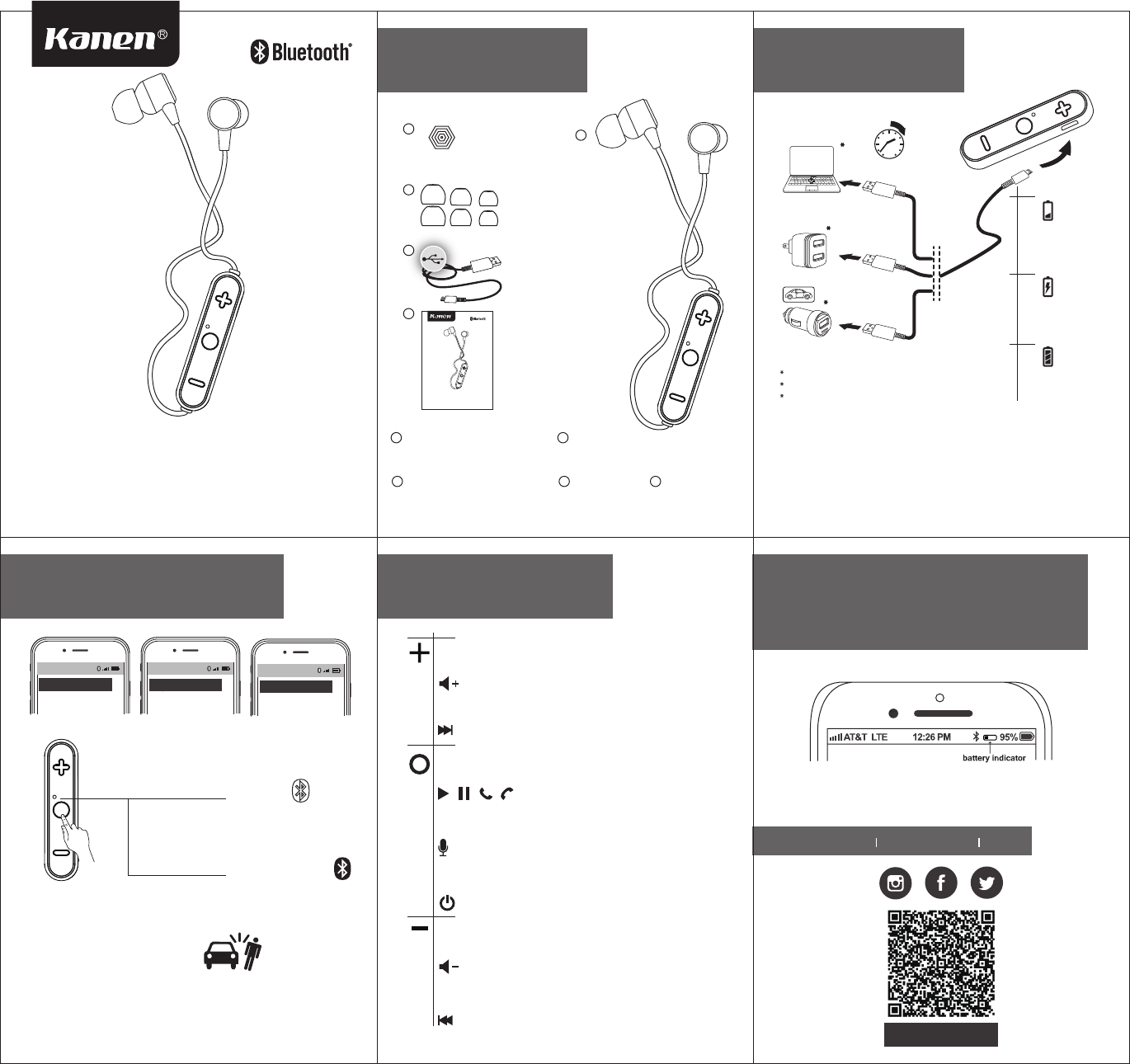 Kanen®

Bluetooth®

Kanen

Bluetooth

AT&T LTE 12:26 PM 95%

battery indicator