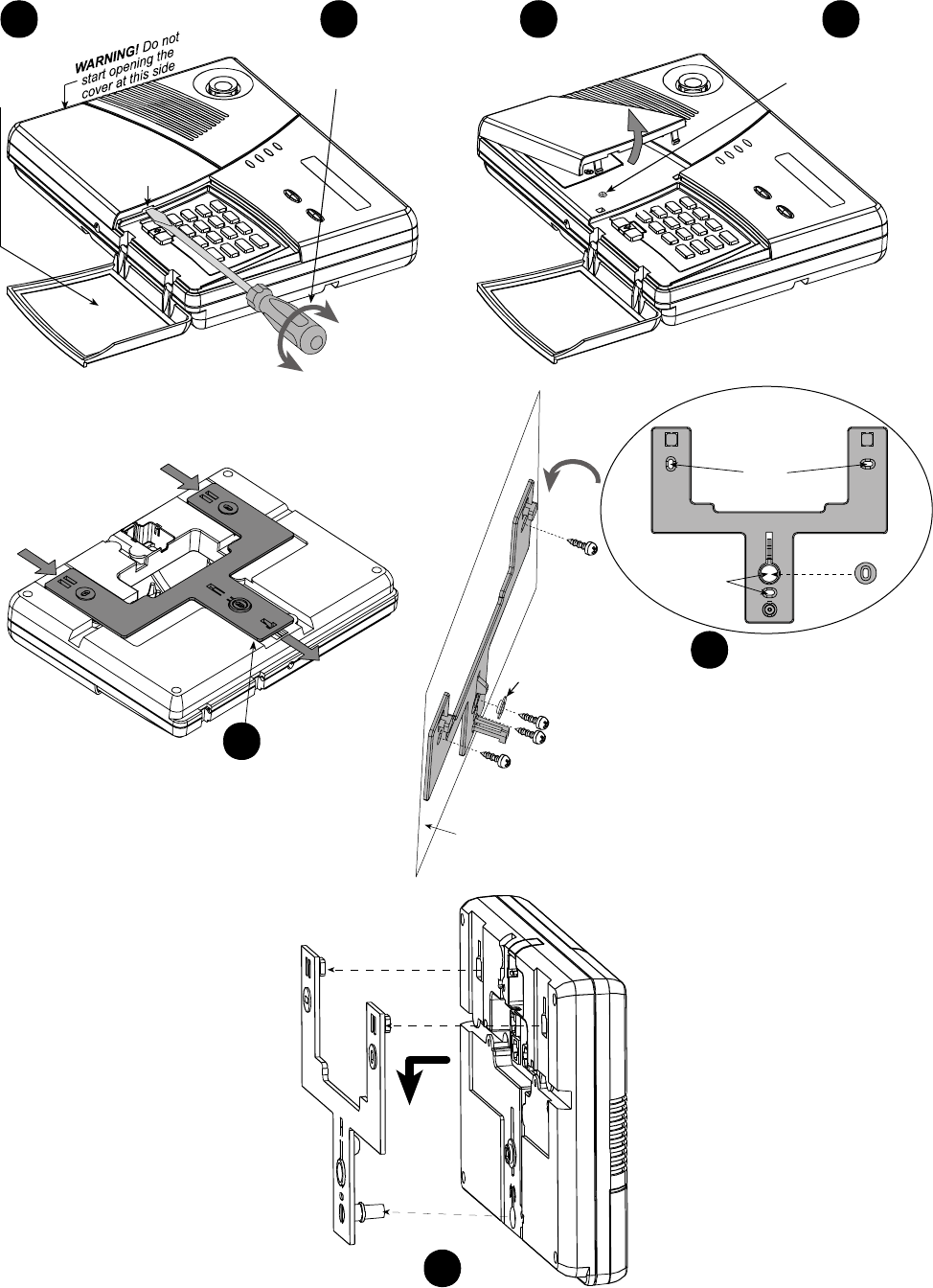 WARNING! Do not start opening the cover at this side