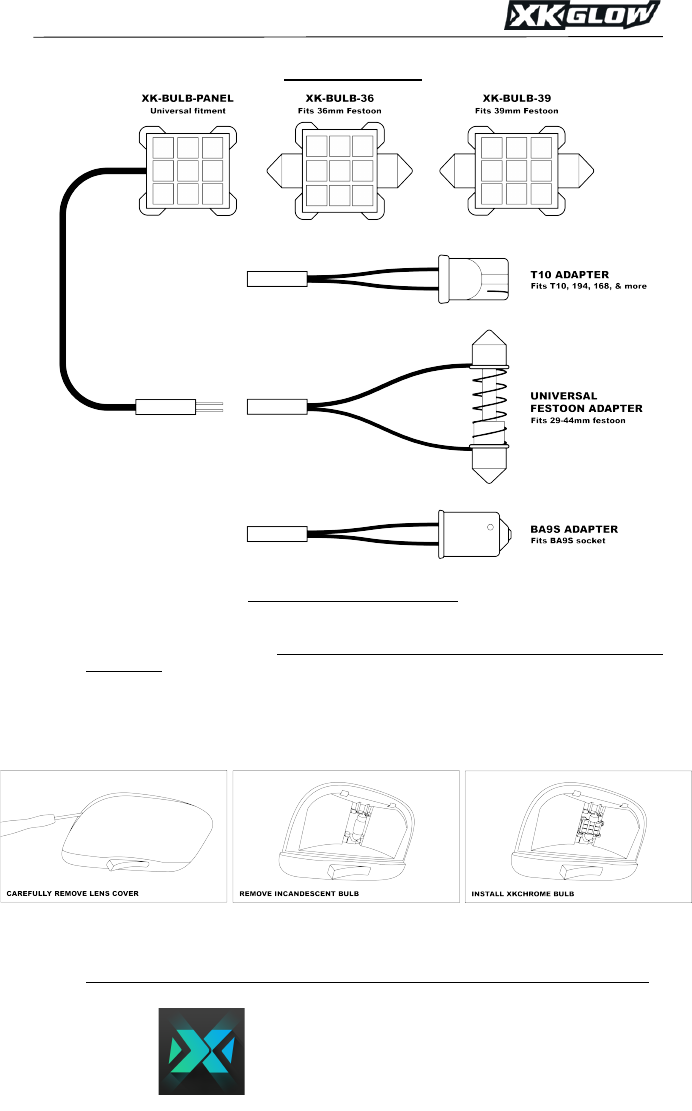 XKGLOW

XK-BULB-PANEL
Universal fitment

XK-BULB-36
Fits 36mm Festoon

XK-BULB-39
Fits 39mm Festoon

T10 ADAPTER
Fits T10, 194, 168, & more

UNIVERSAL
FESTOON ADAPTER
Fits 29-44mm festoon

BA9S ADAPTER
Fits BA9S socket

CAREFULLY REMOVE LENS COVER

REMOVE INCANDESCENT BULB

INSTALL XKCHROME BULB