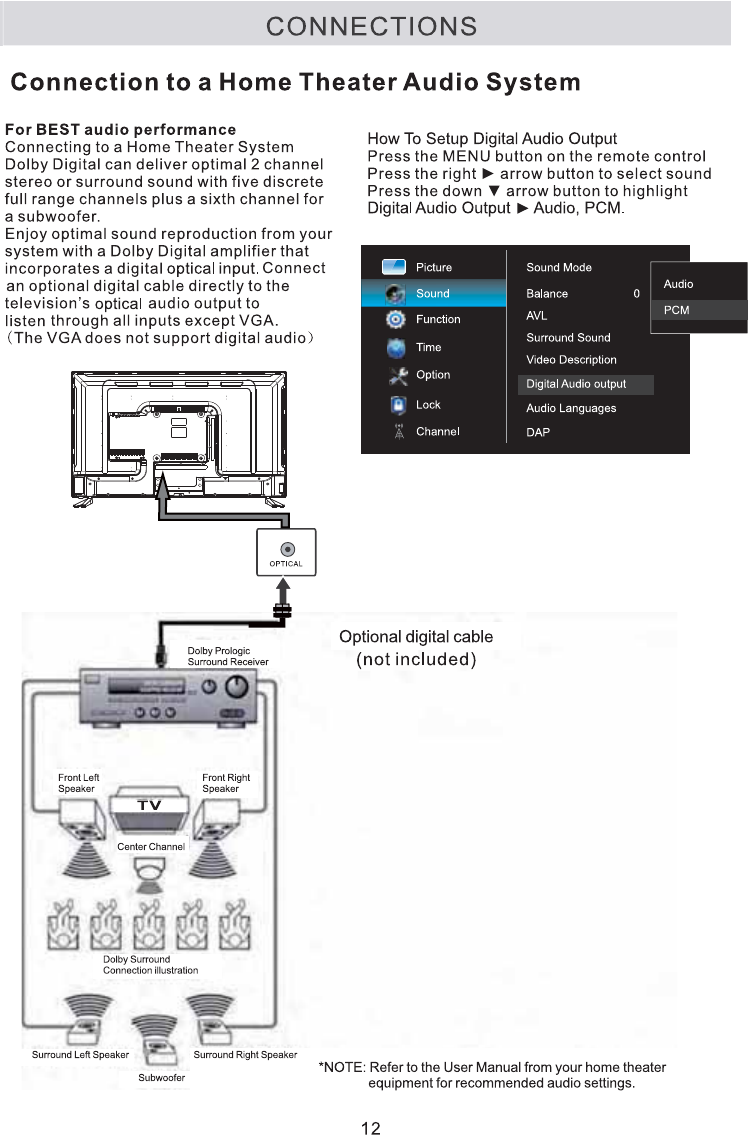 CONNECTIONS

Connection to a Home Theater Audio System

For BEST audio performance
Connecting to a Home Theater System
Dolby Digital can deliver optimal 2 channel stereo or surround sound with five discrete full range channels plus a sixth channel for a subwoofer.
Enjoy optimal sound reproduction from your system with a Dolby Digital amplifier that incorporates a digital optical input. Connect an optional digital cable directly to the television's optical audio output to listen through all inputs except VGA.
(The VGA does not support digital audio)

How To Setup Digital Audio Output
Press the MENU button on the remote control
Press the right ► arrow button to select sound
Press the down ▼ arrow button to highlight Digital Audio Output ► Audio, PCM.

Picture
Sound
Function
Time
Option
Lock
Channel

Sound Mode
Balance 0
AVL
Surround Sound
Video Description
Digital Audio output
Audio Languages
DAP

Audio
PCM

OPTICAL

Optional digital cable
(not included)

Dolby Prologic Surround Receiver

Front Left Speaker
Front Right Speaker
TV
Center Channel
Dolby Surround Connection illustration
Surround Left Speaker
Surround Right Speaker
Subwoofer

*NOTE: Refer to the User Manual from your home theater equipment for recommended audio settings.

12