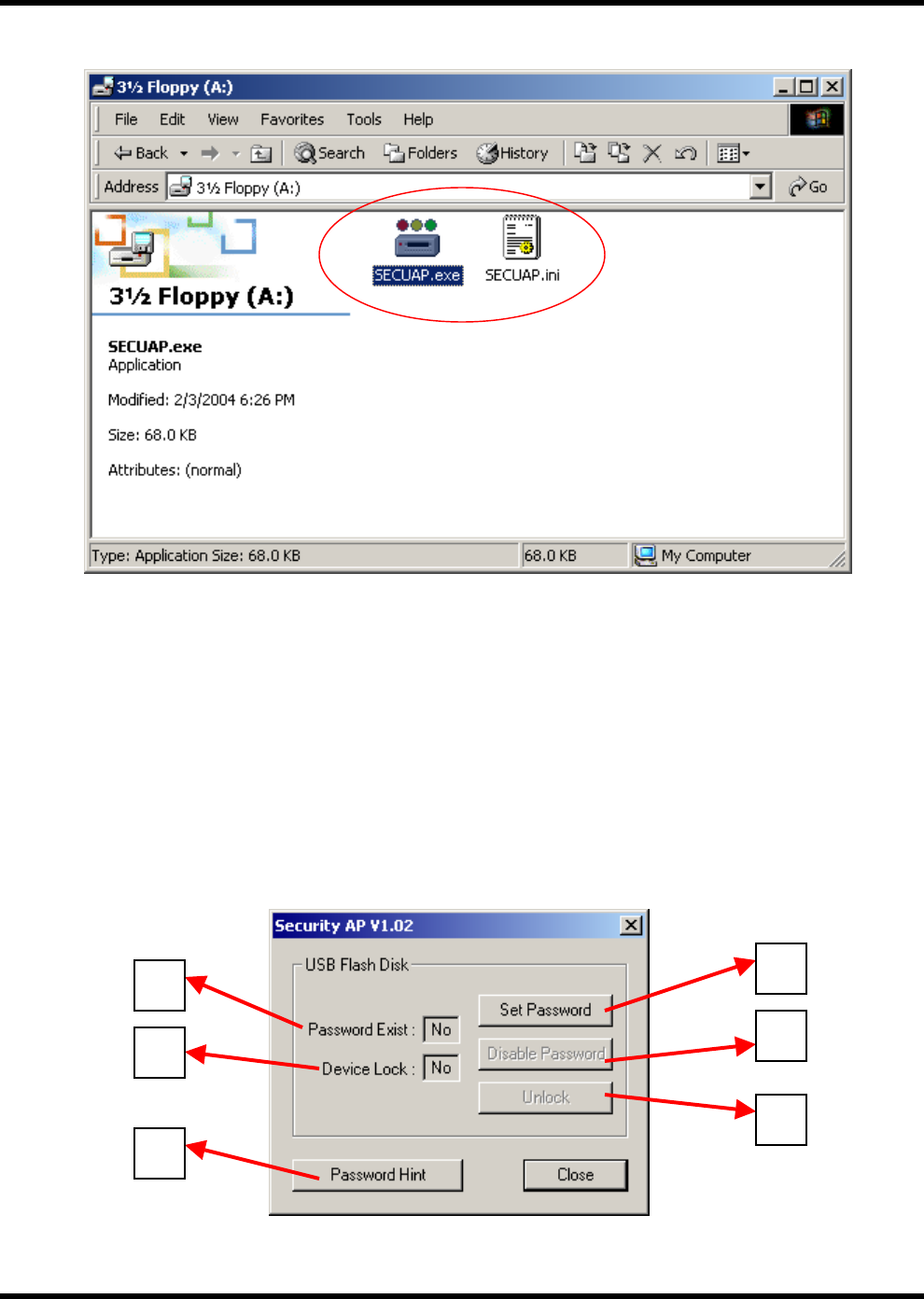 3½ Floppy (A:)

File Edit View Favorites Tools Help

Back Search Folders History

Address 3½ Floppy (A:) Go

SECUAP.exe SECUAP.ini

3½ Floppy (A:)

SECUAP.exe
Application

Modified: 2/3/2004 6:26 PM

Size: 68.0 KB

Attributes: (normal)

Type: Application Size: 68.0 KB 68.0 KB My Computer

Security AP V1.02

USB Flash Disk

Password Exist : No

Device Lock : No

Set Password

Disable Password

Unlock

Password Hint

Close