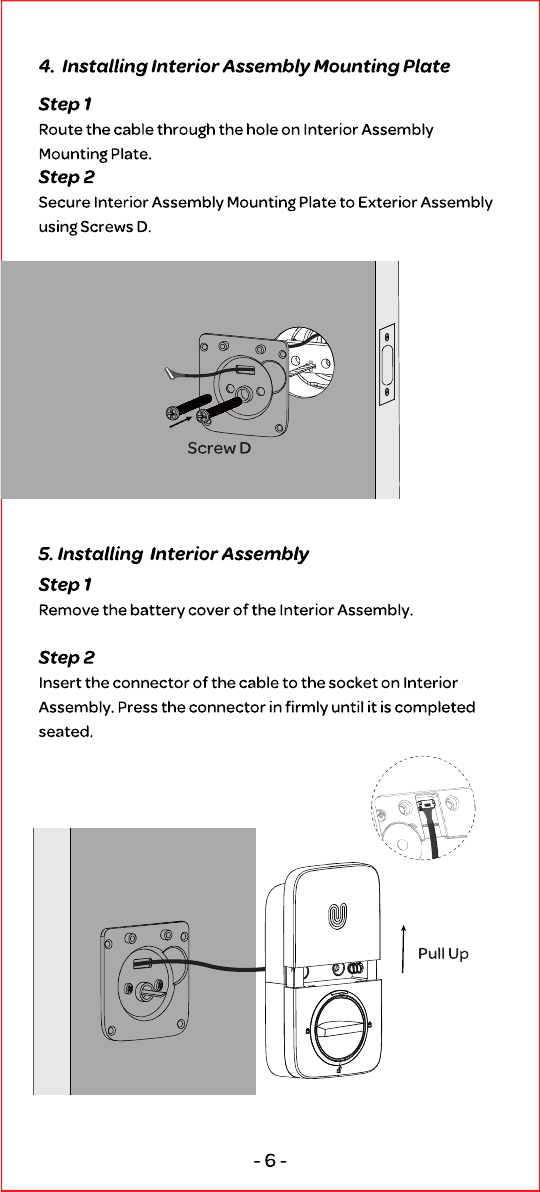 4. Installing Interior Assembly Mounting Plate

Step 1
Route the cable through the hole on Interior Assembly Mounting Plate.

Step 2
Secure Interior Assembly Mounting Plate to Exterior Assembly using Screws D.

Screw D

5. Installing Interior Assembly

Step 1
Remove the battery cover of the Interior Assembly.

Step 2
Insert the connector of the cable to the socket on Interior Assembly. Press the connector in firmly until it is completed seated.

Pull Up

- 6 -